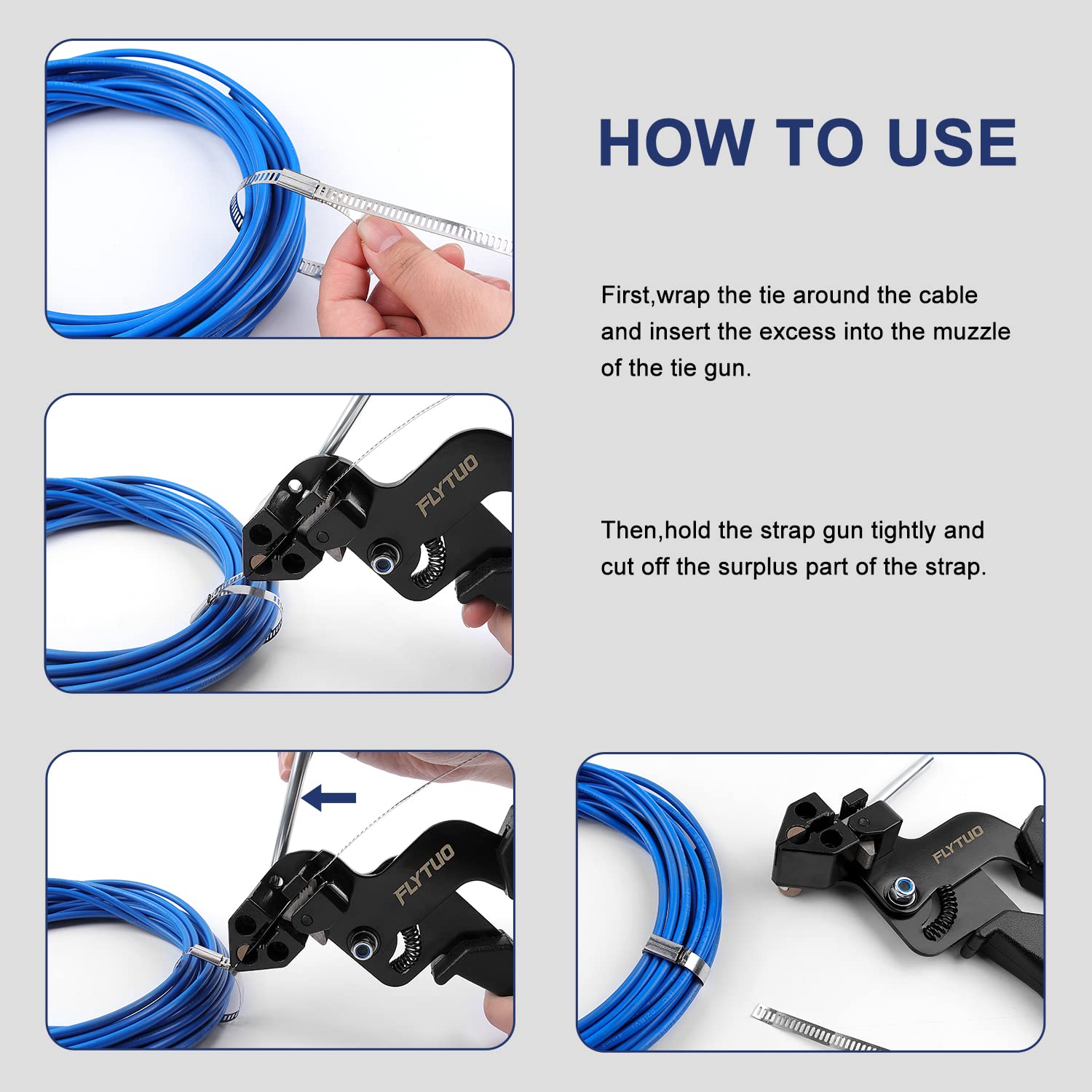 HOW TO USE

First,wrap the tie around the cable and insert the excess into the muzzle of the tie gun.

FLYTUO

Then,hold the strap gun tightly and cut off the surplus part of the strap.

FLYTUO

FLYTUO