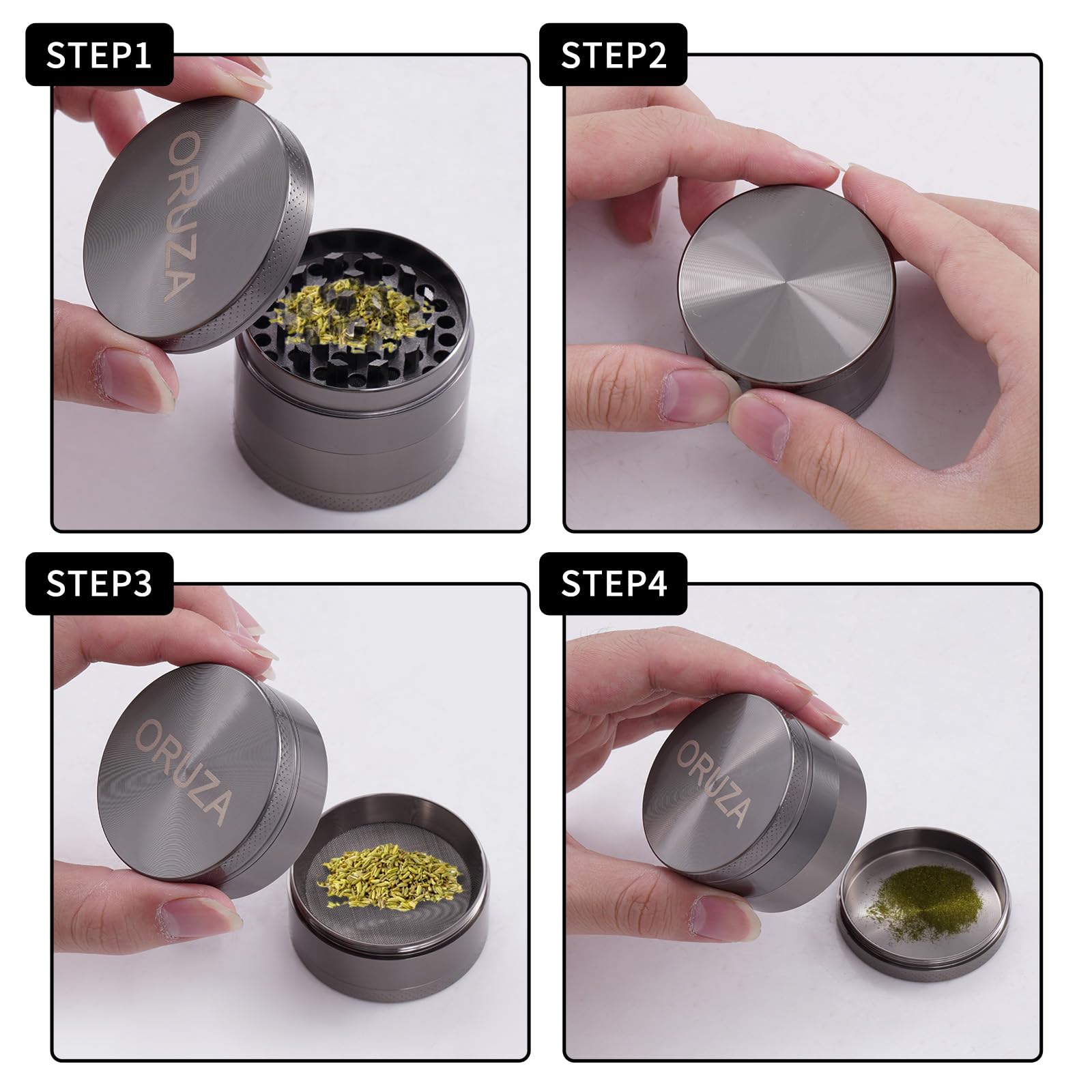 STEP1

ORUZA

STEP2

STEP3

ORUZA

STEP4

ORUZA