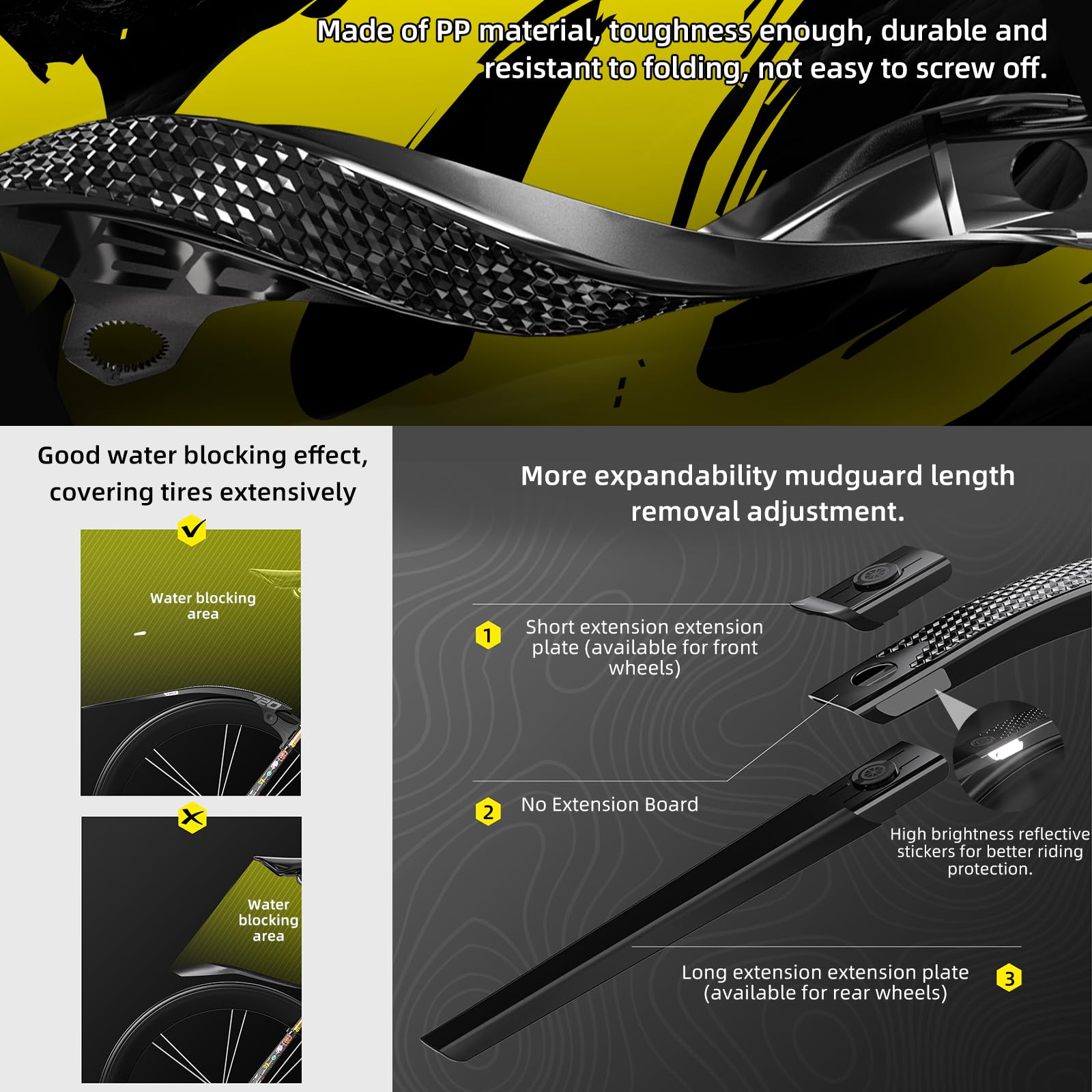 Made of PP material, toughness enough, durable and resistant to folding, not easy to screw off.

Good water blocking effect, covering tires extensively

Water blocking area

Water blocking area

More expandability mudguard length removal adjustment.

1 Short extension extension plate (available for front wheels)

2 No Extension Board

High brightness reflective stickers for better riding protection.

Long extension extension plate (available for rear wheels) 3