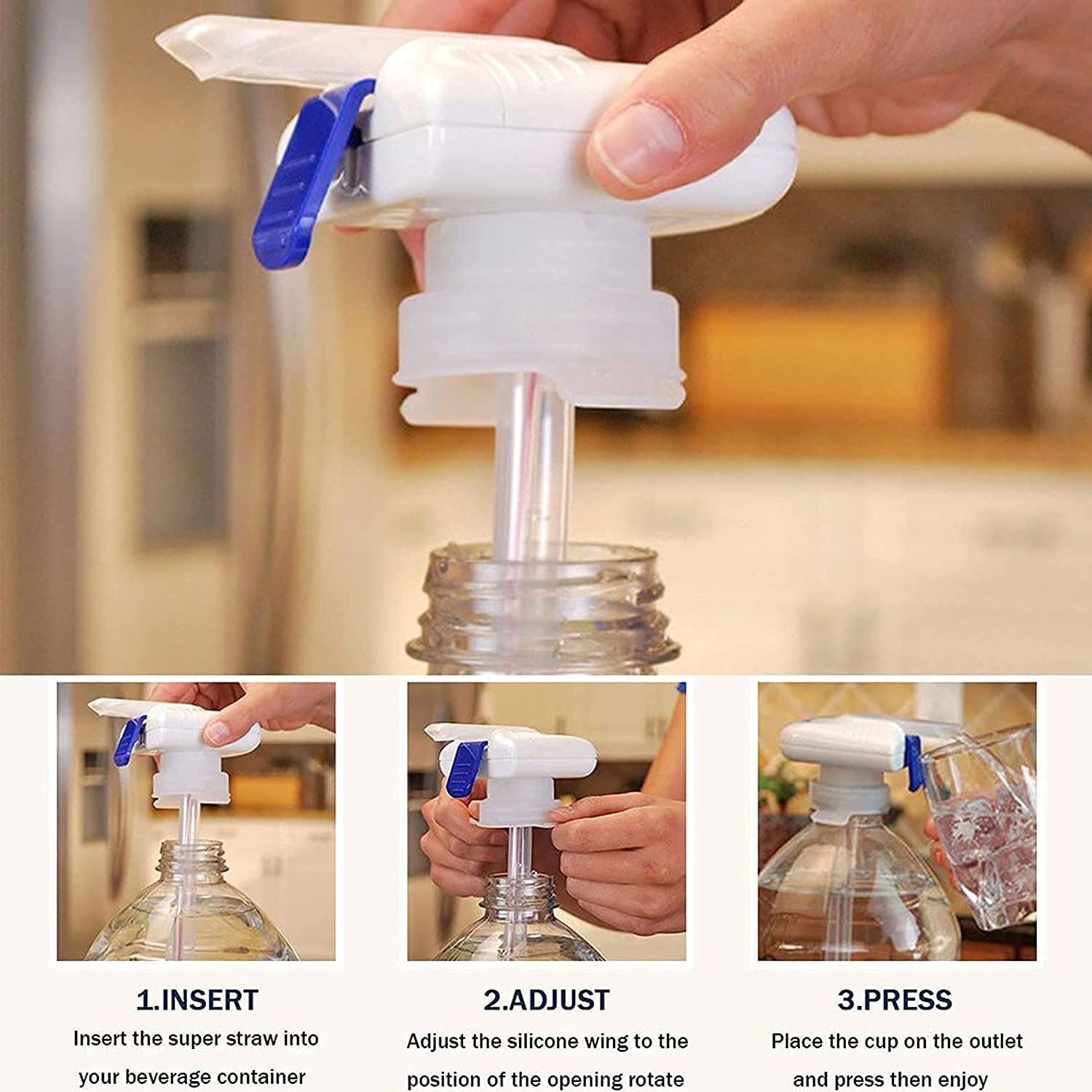 1.INSERT
Insert the super straw into your beverage container

2.ADJUST
Adjust the silicone wing to the position of the opening rotate

3.PRESS
Place the cup on the outlet and press then enjoy