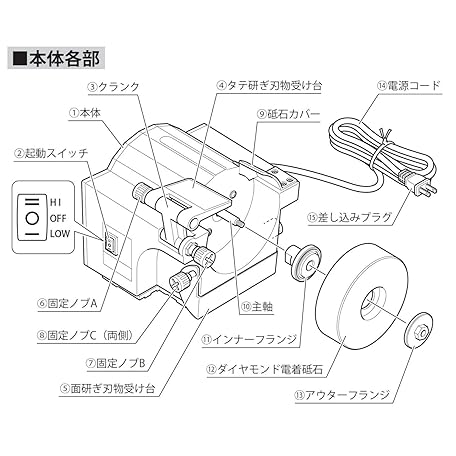 ■本体各部

③クランク
④タテ研ぎ刃物受け台
⑭電源コード
①本体
⑨砥石カバー
②起動スイッチ
HI
OFF
LOW
⑮差し込みプラグ
⑥固定ノブA
⑩主軸
⑧固定ノブC（両側）
⑪インナーフランジ
⑦固定ノブB
⑫ダイヤモンド電着砥石
⑤面研ぎ刃物受け台
⑬アウターフランジ