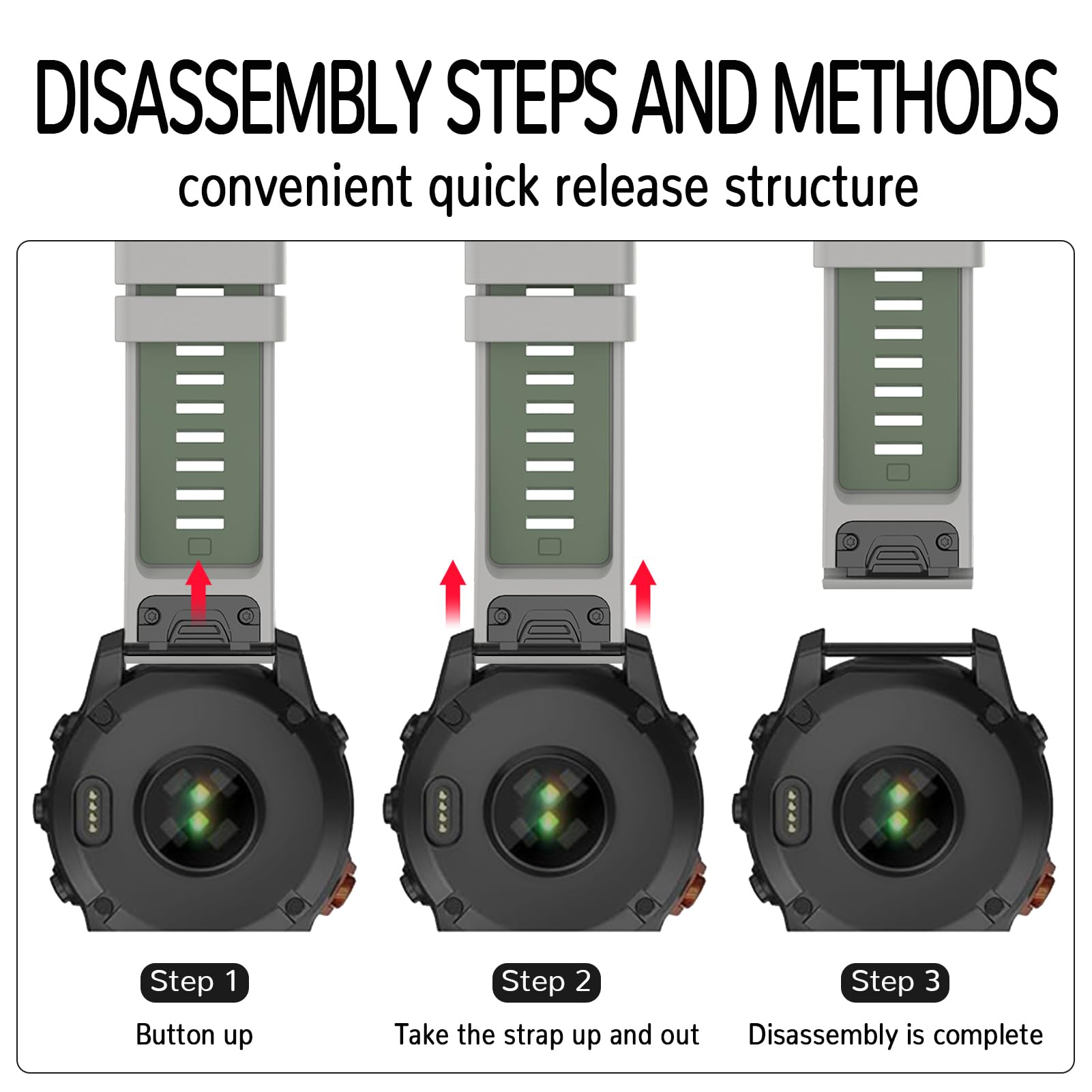 DISASSEMBLY STEPS AND METHODS

convenient quick release structure

Step 1

Button up

Step 2

Take the strap up and out

Step 3

Disassembly is complete