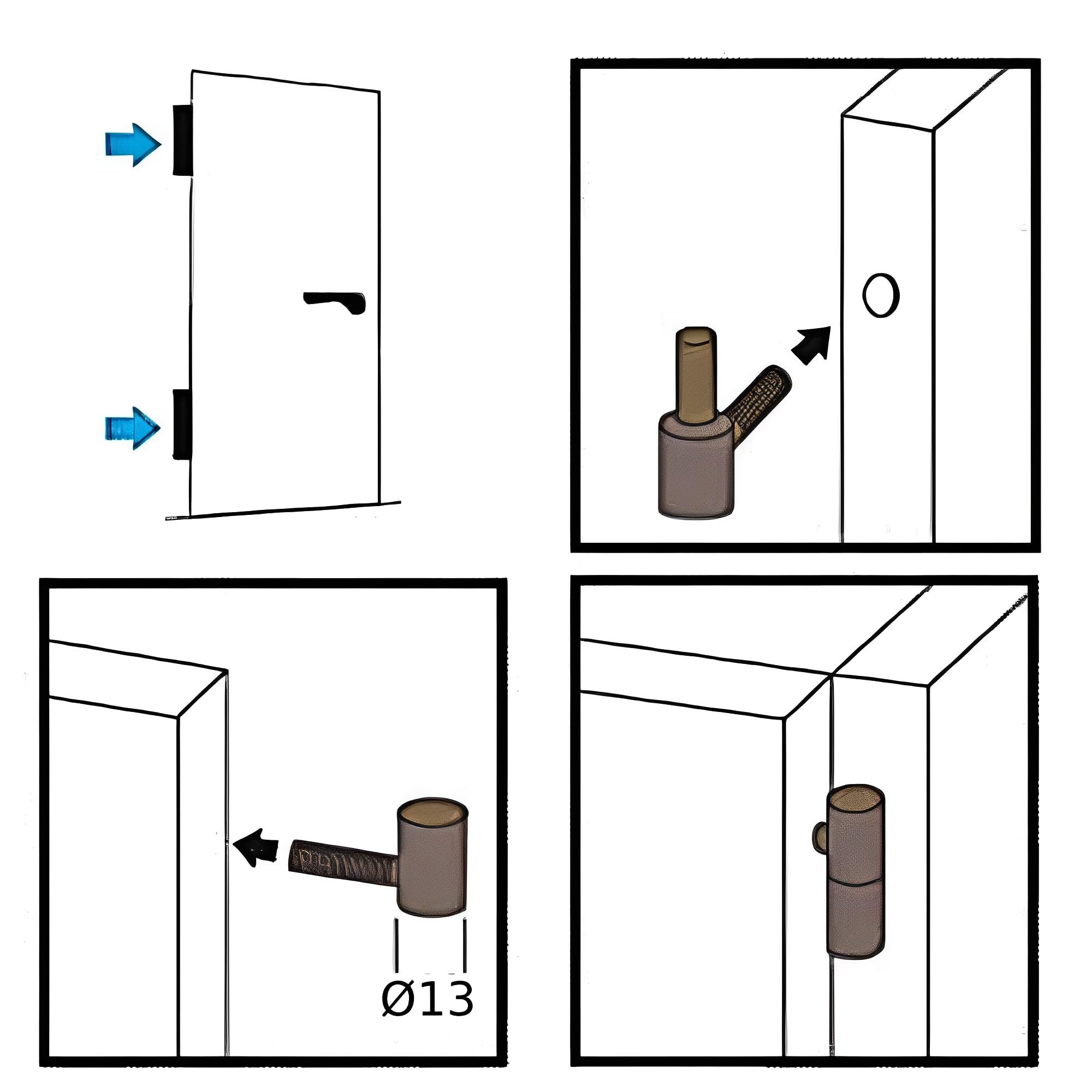 Ø13