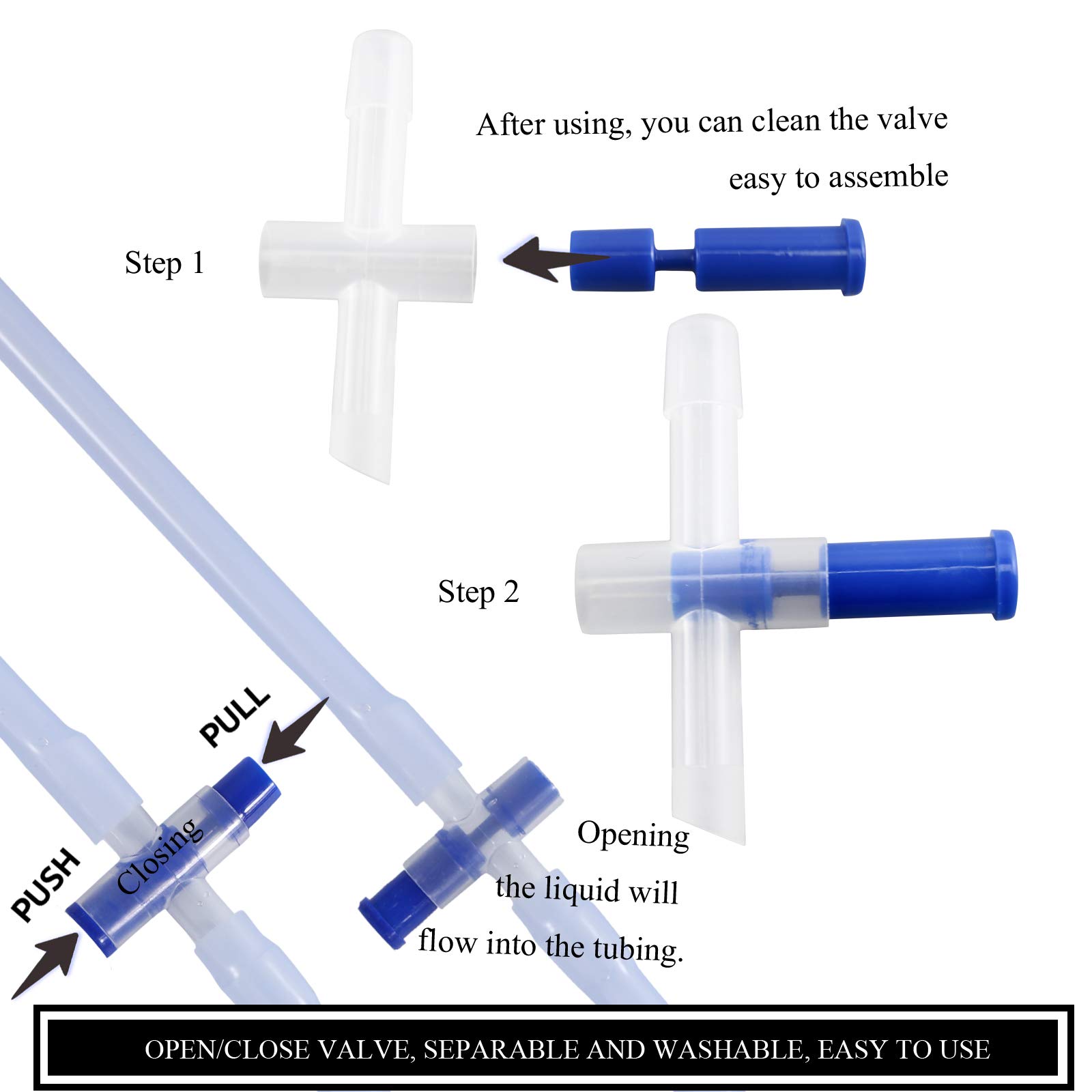 After using, you can clean the valve
easy to assemble

Step 1

Step 2

PULL

PUSH

Closing

Opening
the liquid will
flow into the tubing.

OPEN/CLOSE VALVE, SEPARABLE AND WASHABLE, EASY TO USE