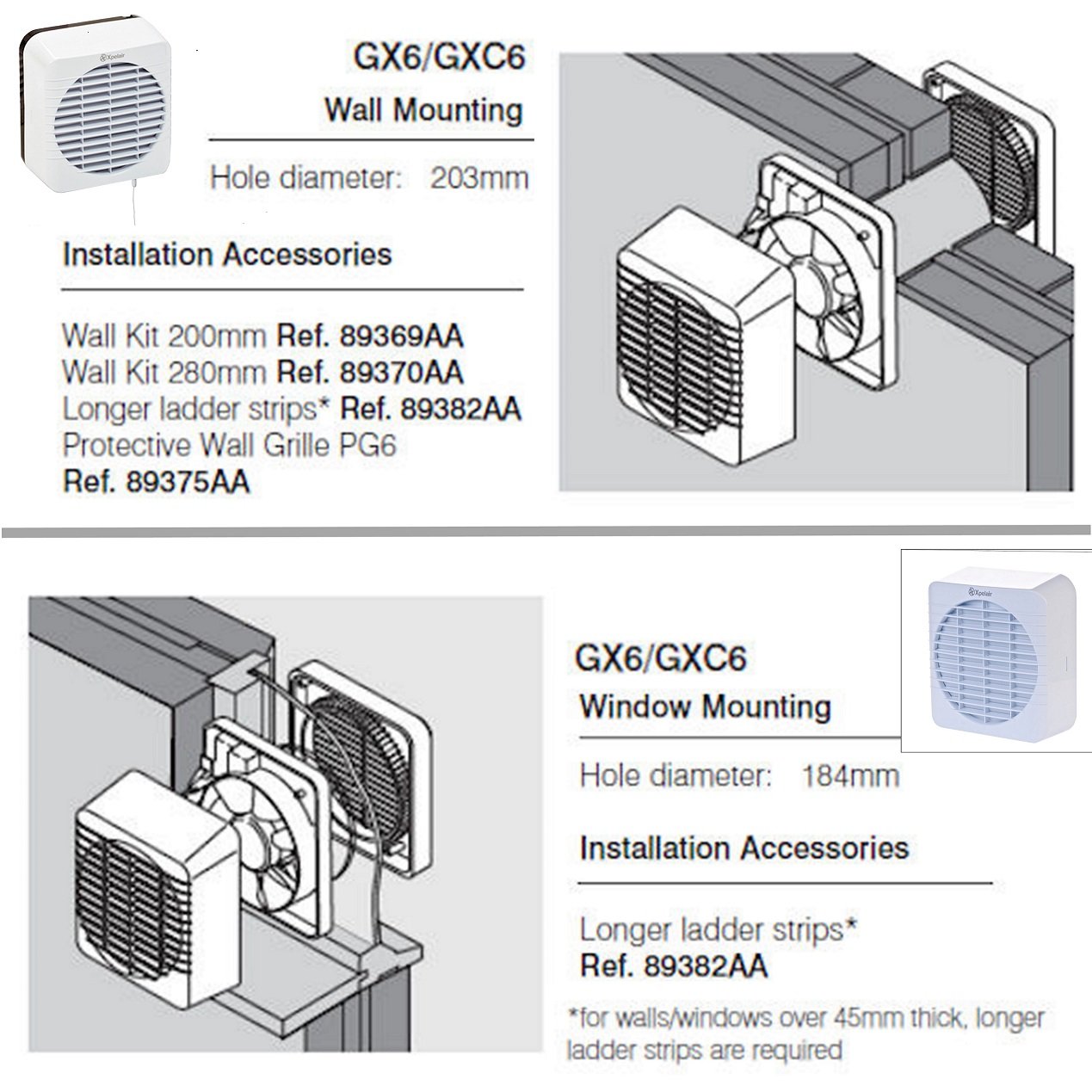 Xpelair

GX6/GXC6

Wall Mounting

Hole diameter: 203mm

Installation Accessories

Wall Kit 200mm Ref. 89369AA
Wall Kit 280mm Ref. 89370AA
Longer ladder strips* Ref. 89382AA
Protective Wall Grille PG6
Ref. 89375AA

Xpelair

GX6/GXC6

Window Mounting

Hole diameter: 184mm

Installation Accessories

Longer ladder strips*
Ref. 89382AA

*for walls/windows over 45mm thick, longer ladder strips are required