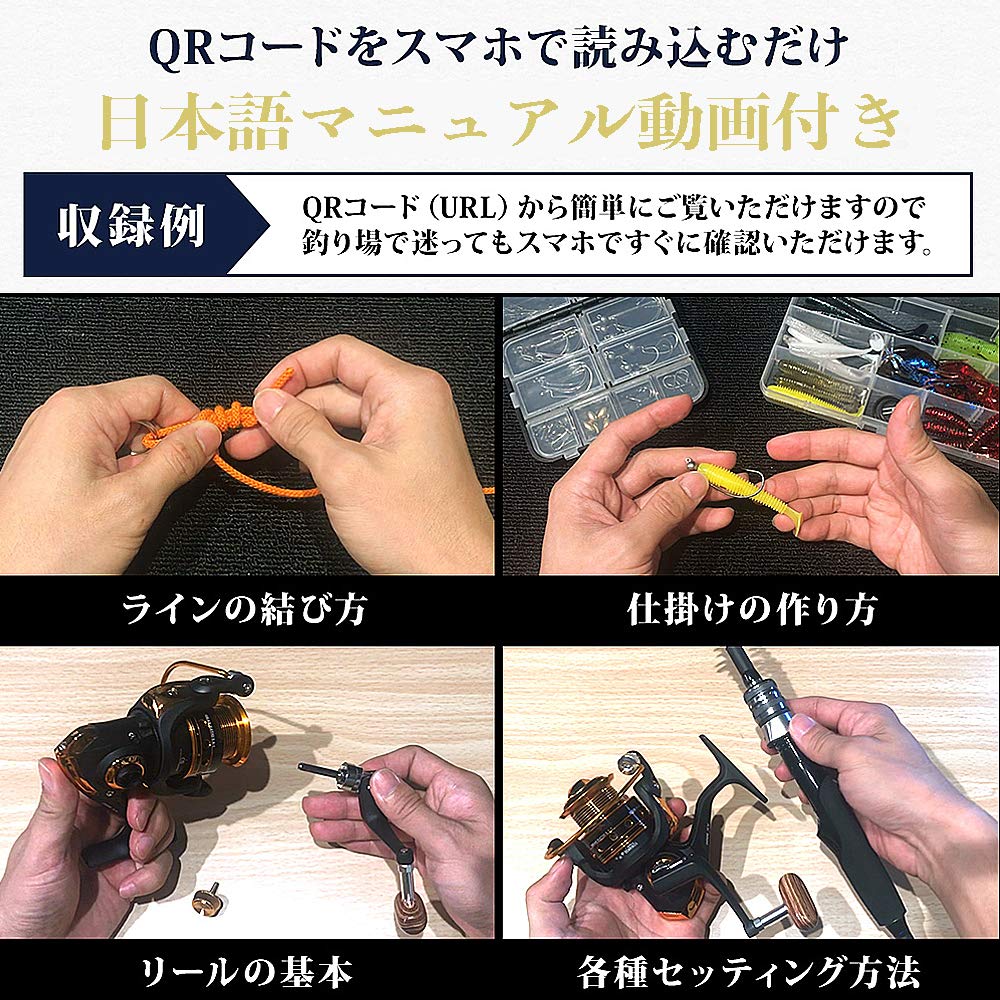 QRコードをスマホで読み込むだけ
日本語マニュアル動画付き

収録例

QRコード（URL）から簡単にご覧いただけますので釣り場で迷ってもスマホですぐに確認いただけます。

ラインの結び方

仕掛けの作り方

リールの基本

各種セッティング方法