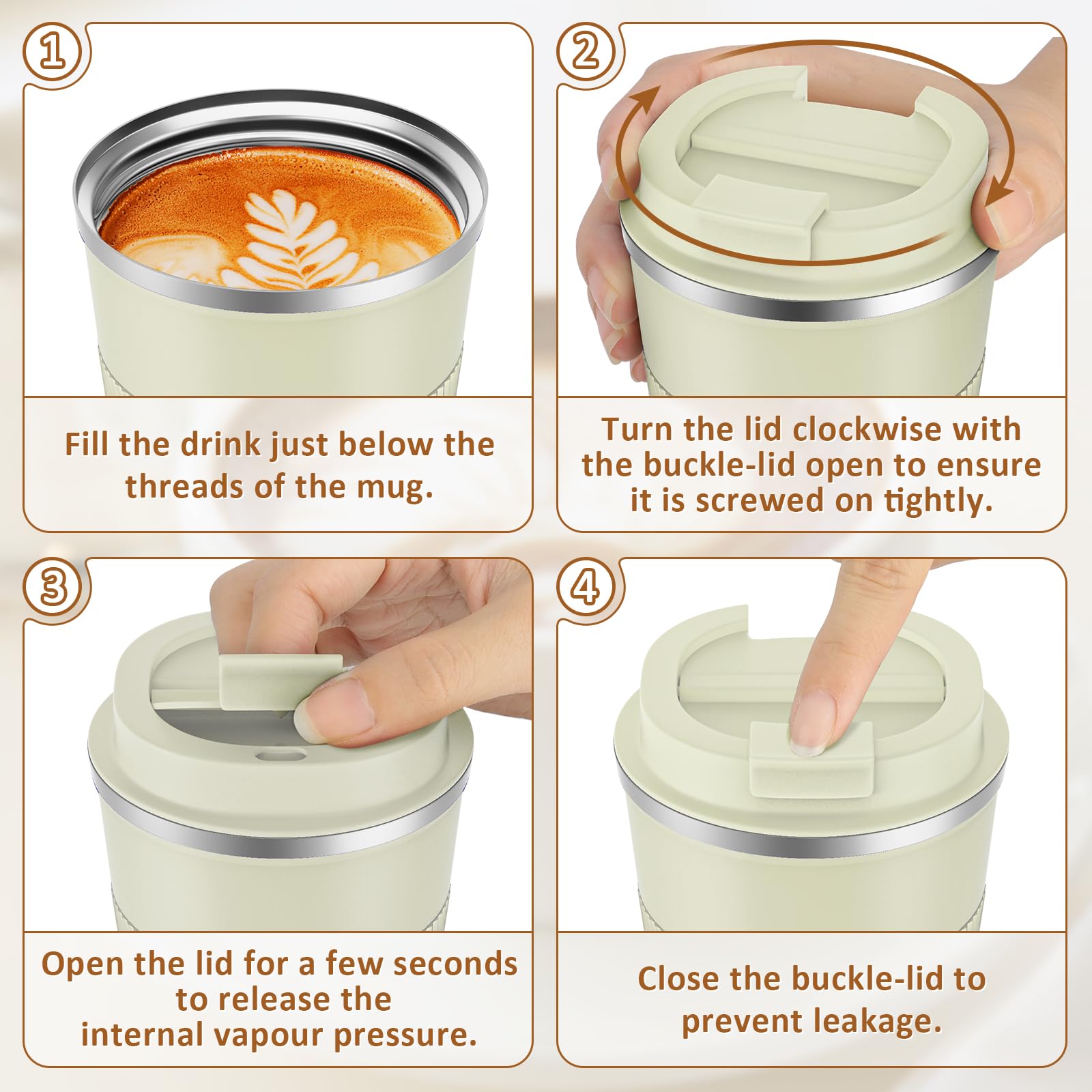 1

Fill the drink just below the threads of the mug.

2

Turn the lid clockwise with the buckle-lid open to ensure it is screwed on tightly.

3

Open the lid for a few seconds to release the internal vapour pressure.

4

Close the buckle-lid to prevent leakage.