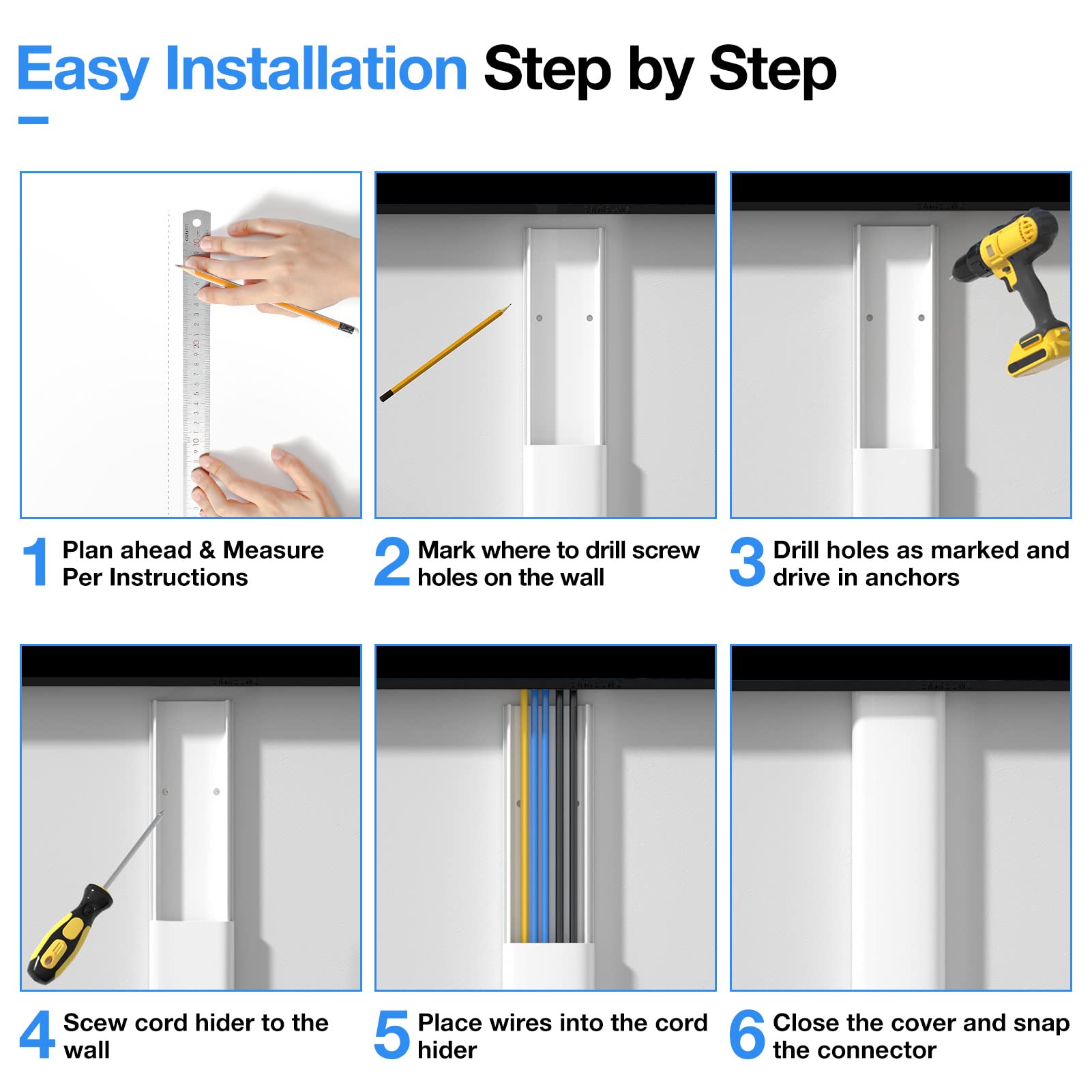 Easy Installation Step by Step

1 Plan ahead & Measure Per Instructions

2 Mark where to drill screw holes on the wall

3 Drill holes as marked and drive in anchors

4 Scew cord hider to the wall

5 Place wires into the cord hider

6 Close the cover and snap the connector