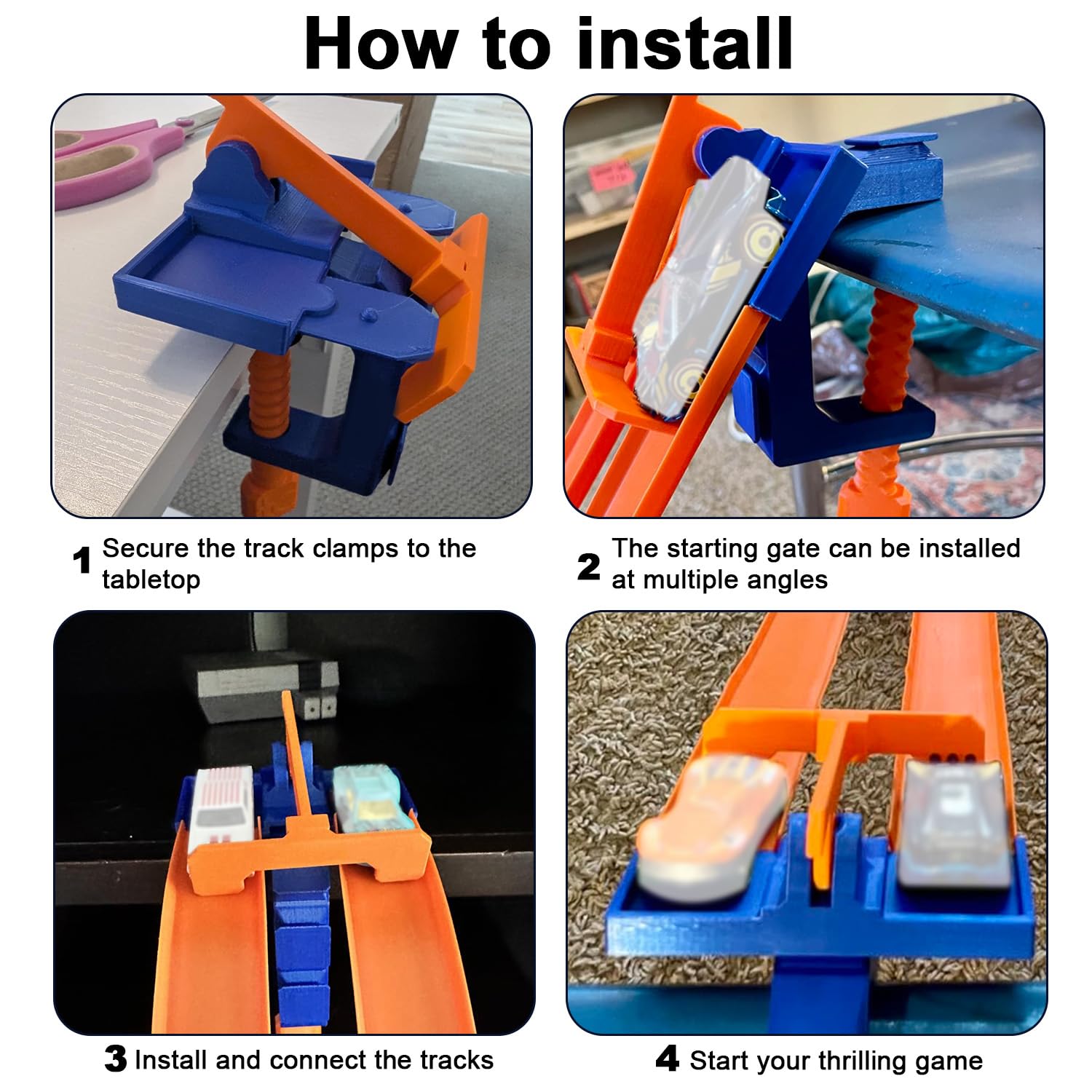 How to install

1 Secure the track clamps to the tabletop

2 The starting gate can be installed at multiple angles

3 Install and connect the tracks

4 Start your thrilling game