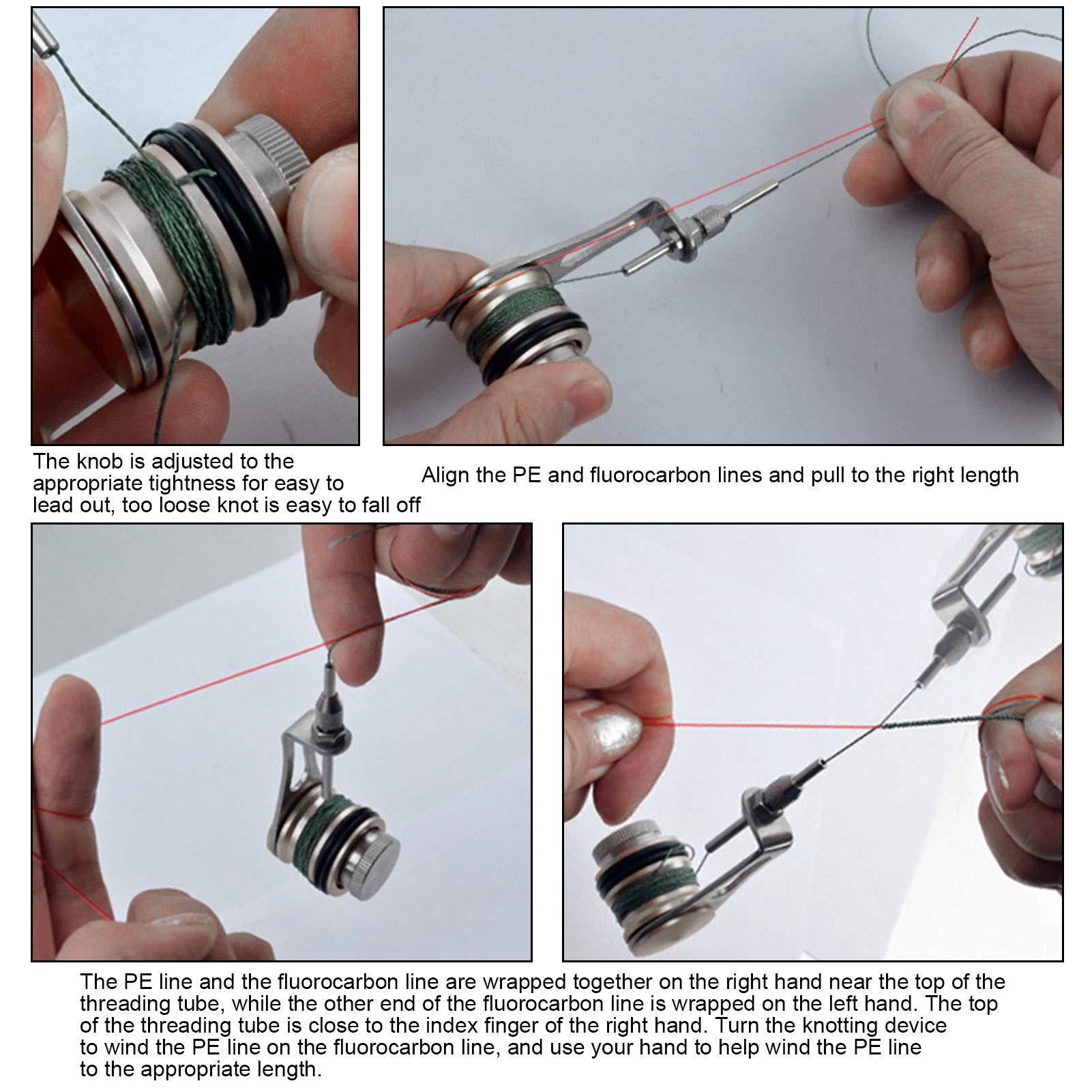 The knob is adjusted to the appropriate tightness for easy to lead out, too loose knot is easy to fall off

Align the PE and fluorocarbon lines and pull to the right length

The PE line and the fluorocarbon line are wrapped together on the right hand near the top of the threading tube, while the other end of the fluorocarbon line is wrapped on the left hand. The top of the threading tube is close to the index finger of the right hand. Turn the knotting device to wind the PE line on the fluorocarbon line, and use your hand to help wind the PE line to the appropriate length.