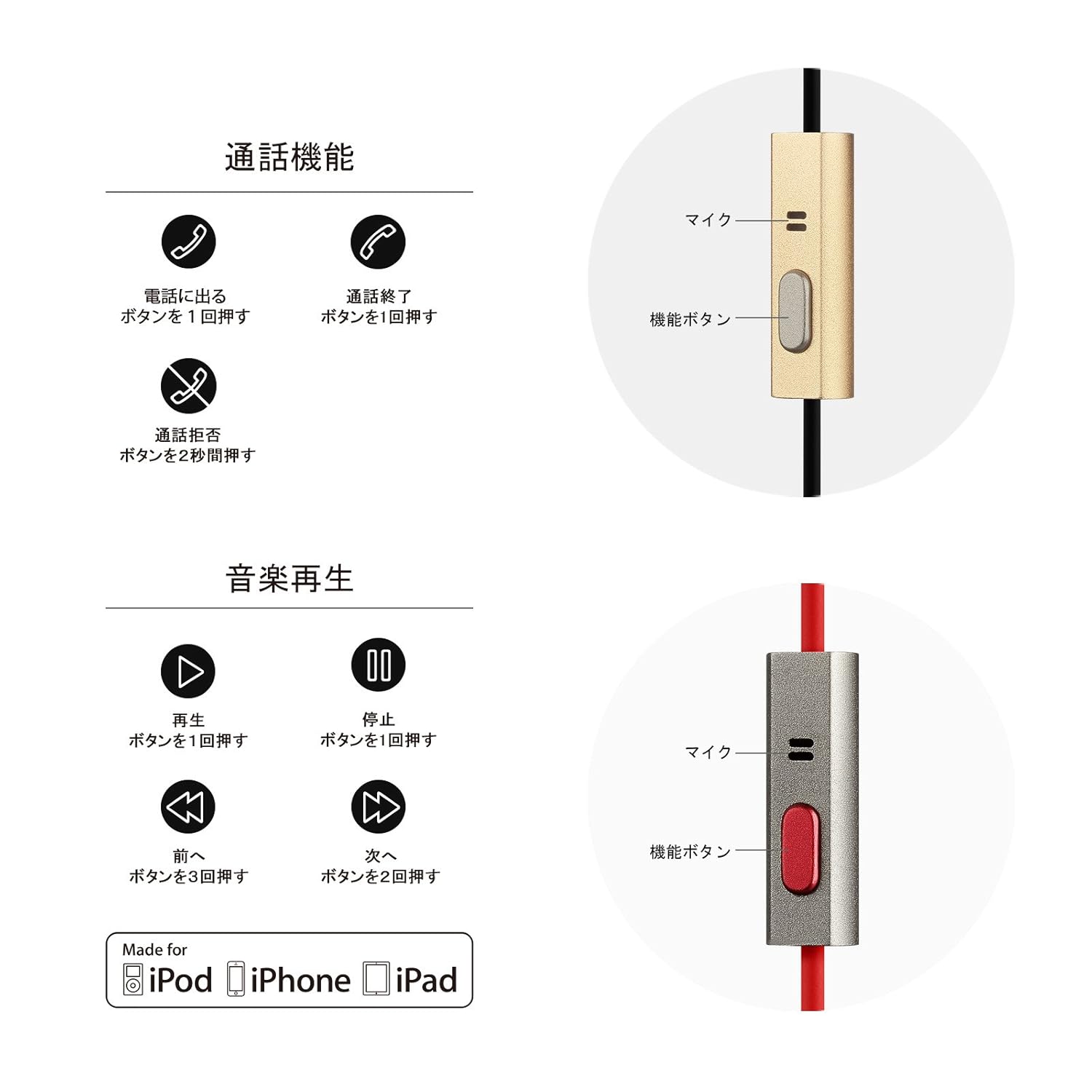 通話機能

電話に出る
ボタンを１回押す

通話終了
ボタンを1回押す

通話拒否
ボタンを2秒間押す

マイク

機能ボタン

音楽再生

再生
ボタンを1回押す

停止
ボタンを1回押す

前へ
ボタンを3回押す

次へ
ボタンを2回押す

Made for
iPod iPhone iPad

マイク

機能ボタン