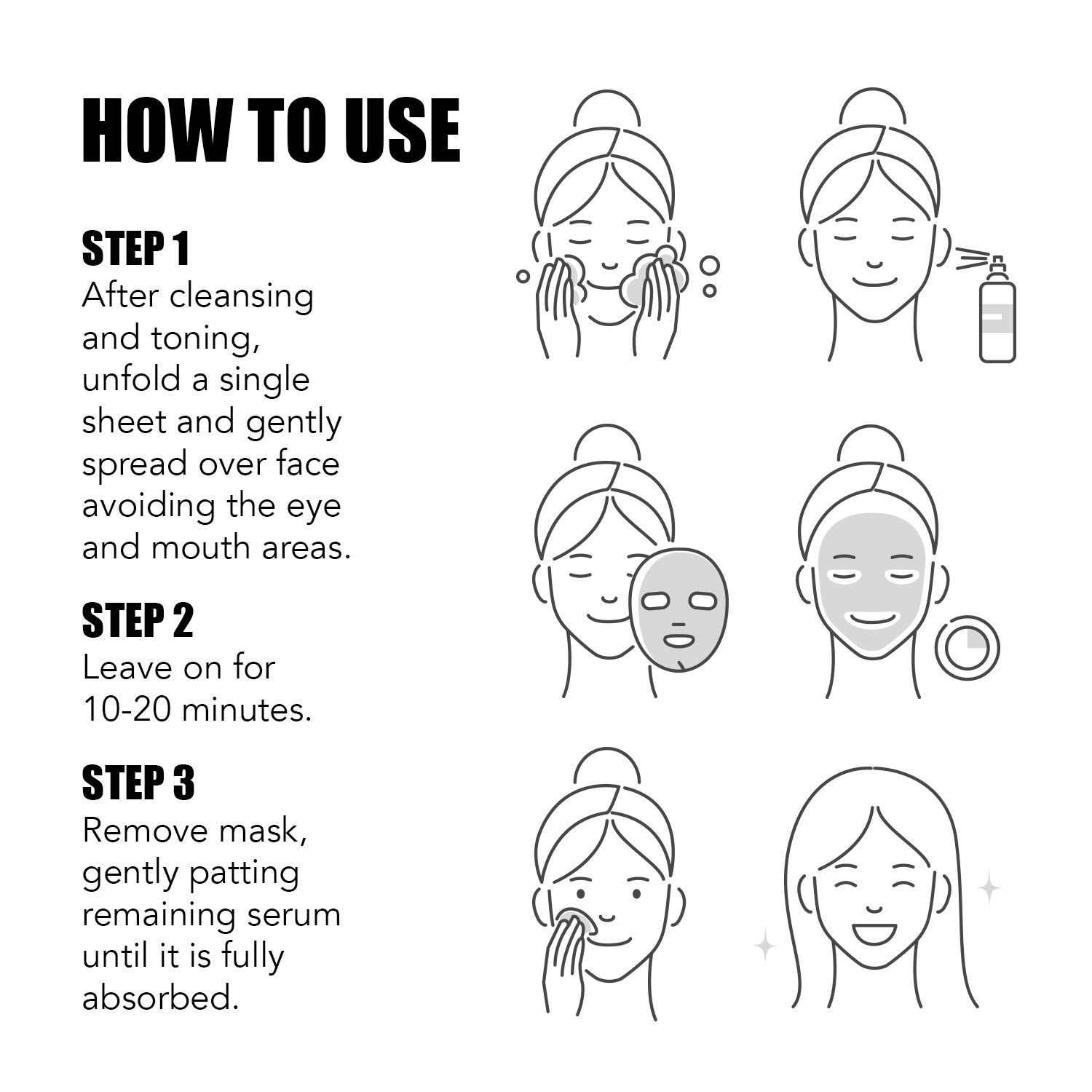 HOW TO USE

STEP 1
After cleansing and toning, unfold a single sheet and gently spread over face avoiding the eye and mouth areas.

STEP 2
Leave on for 10-20 minutes.

STEP 3
Remove mask, gently patting remaining serum until it is fully absorbed.