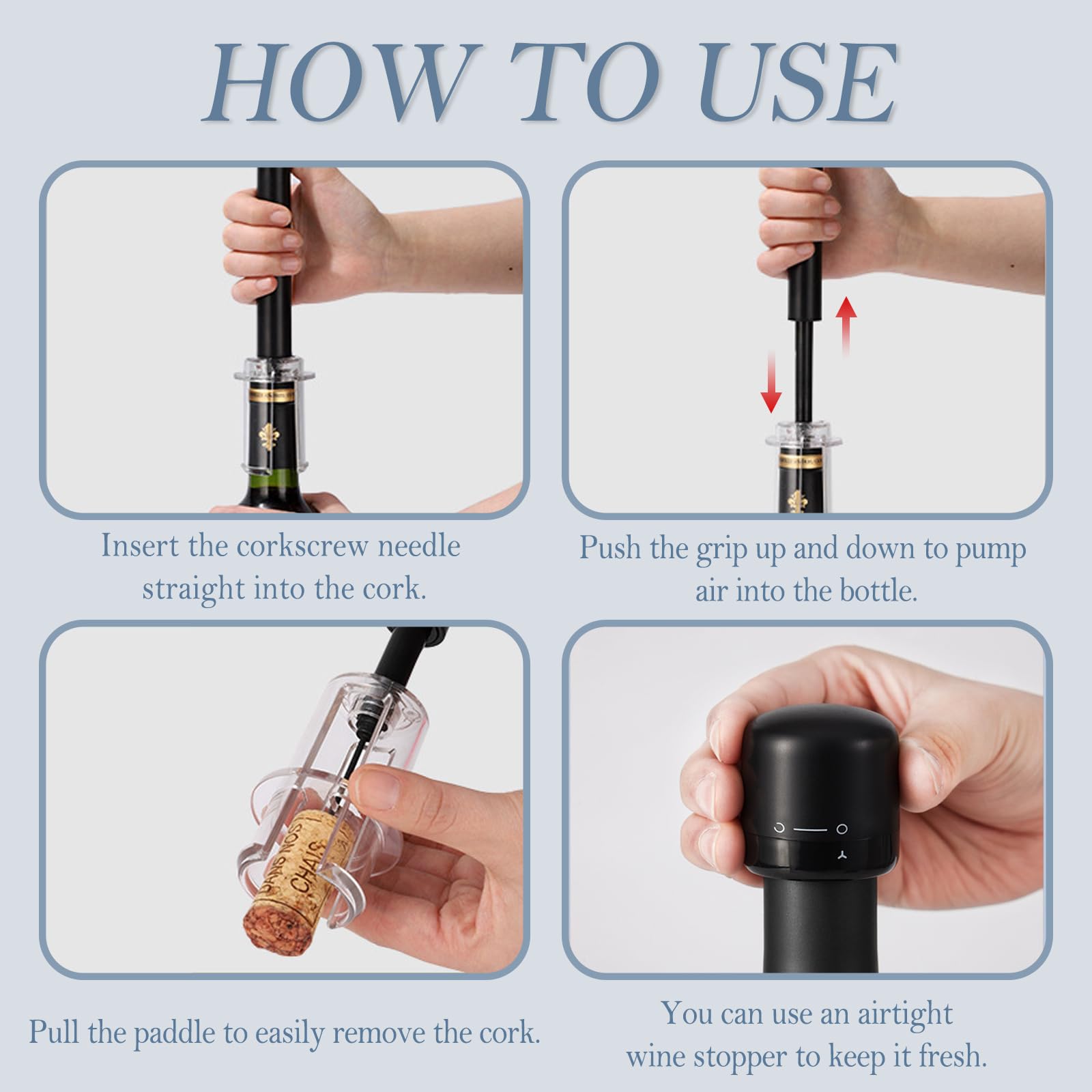 HOW TO USE

Insert the corkscrew needle straight into the cork.

Push the grip up and down to pump air into the bottle.

DANS NOS CHAIS

Pull the paddle to easily remove the cork.

You can use an airtight wine stopper to keep it fresh.