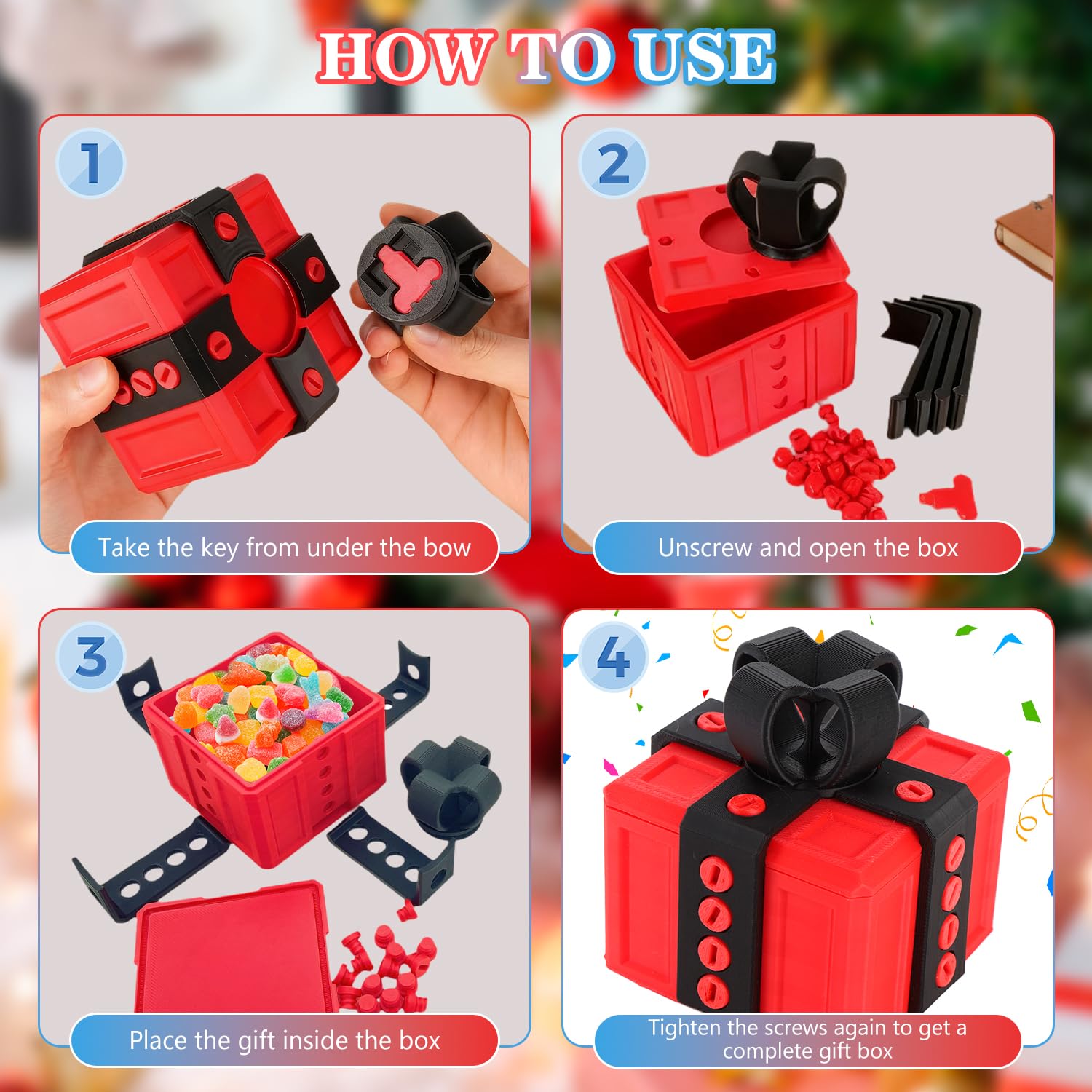 HOW TO USE

1

Take the key from under the bow

2

Unscrew and open the box

3

Place the gift inside the box

4

Tighten the screws again to get a complete gift box