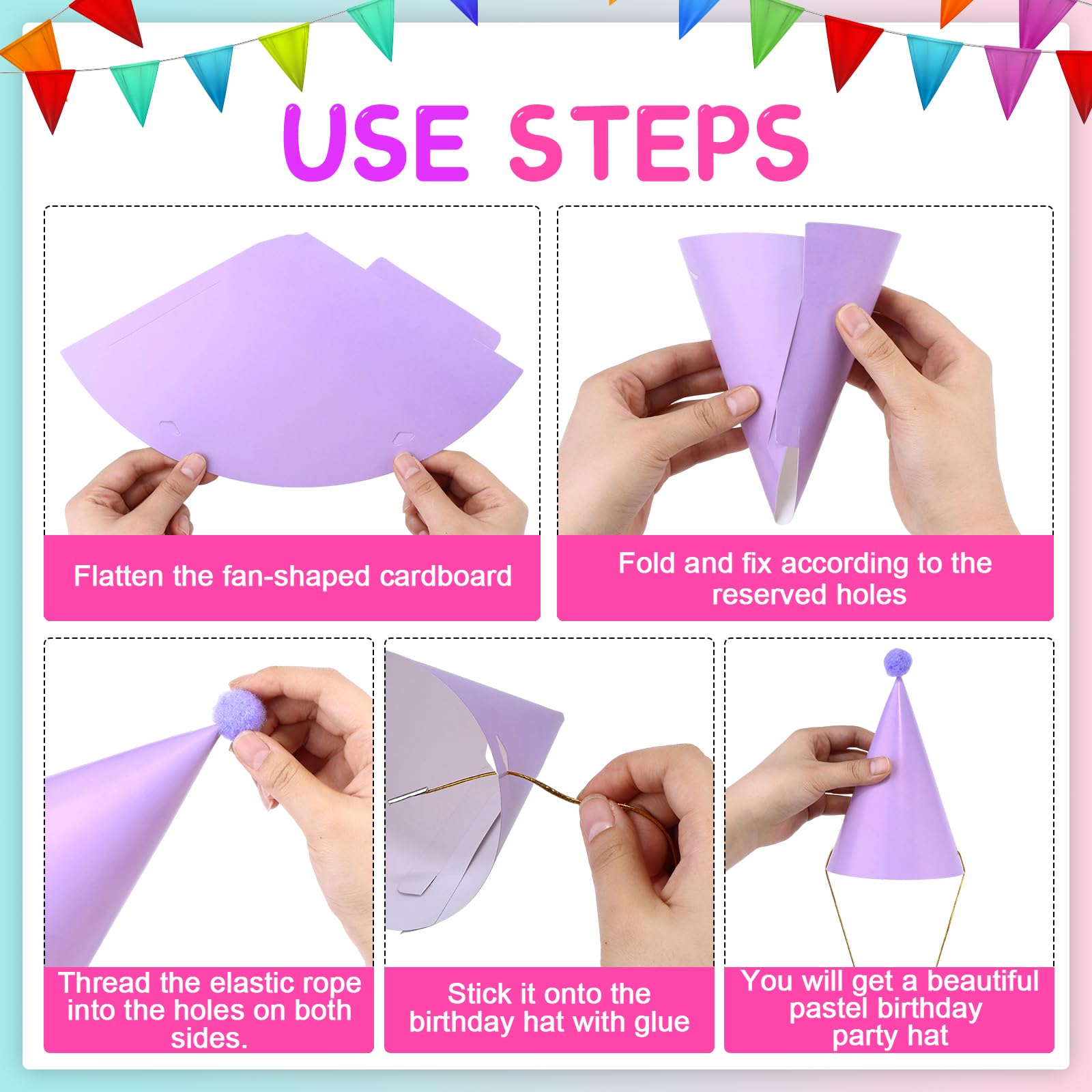 USE STEPS

Flatten the fan-shaped cardboard

Fold and fix according to the reserved holes

Thread the elastic rope into the holes on both sides.

Stick it onto the birthday hat with glue

You will get a beautiful pastel birthday party hat