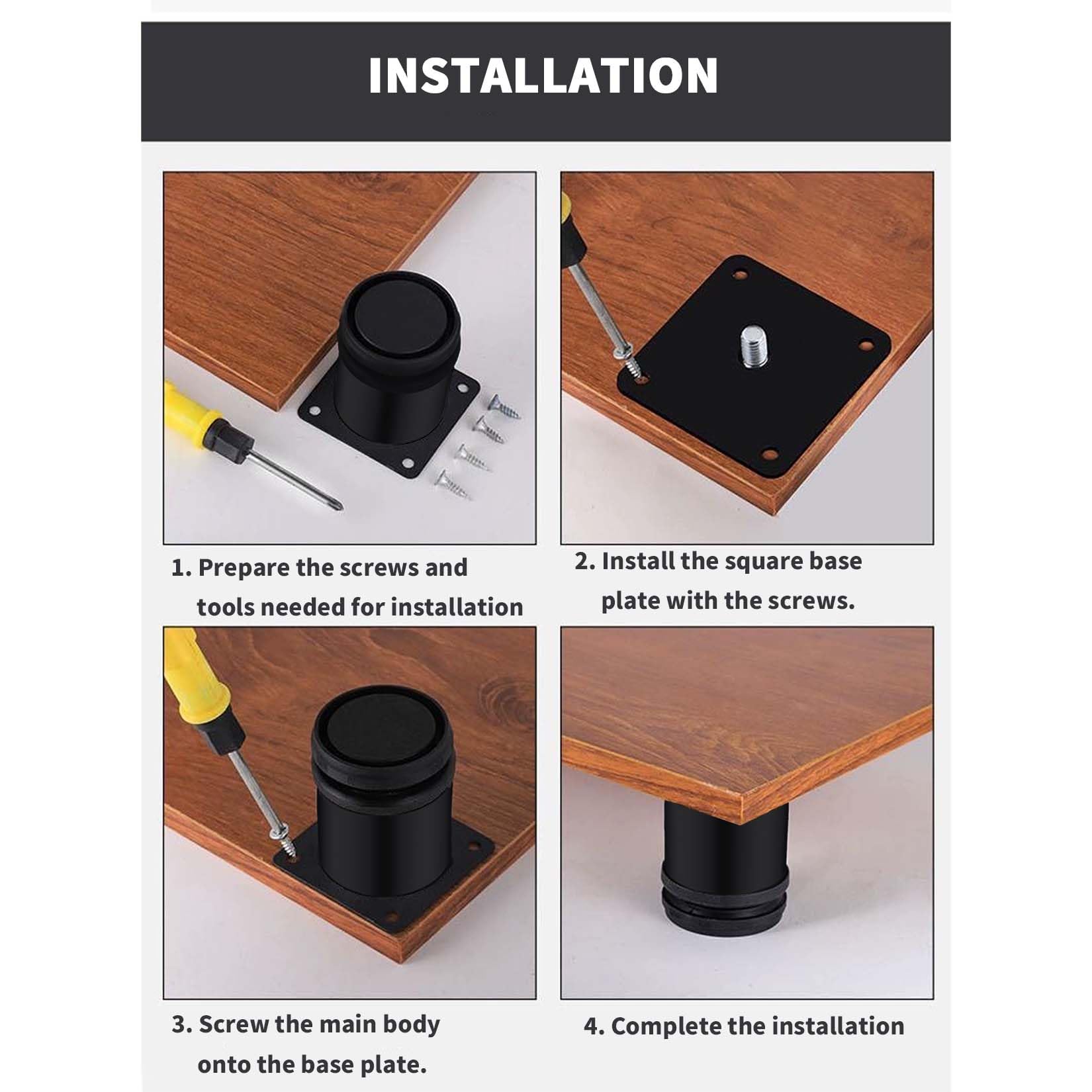 INSTALLATION

1. Prepare the screws and tools needed for installation

2. Install the square base plate with the screws.

3. Screw the main body onto the base plate.

4. Complete the installation