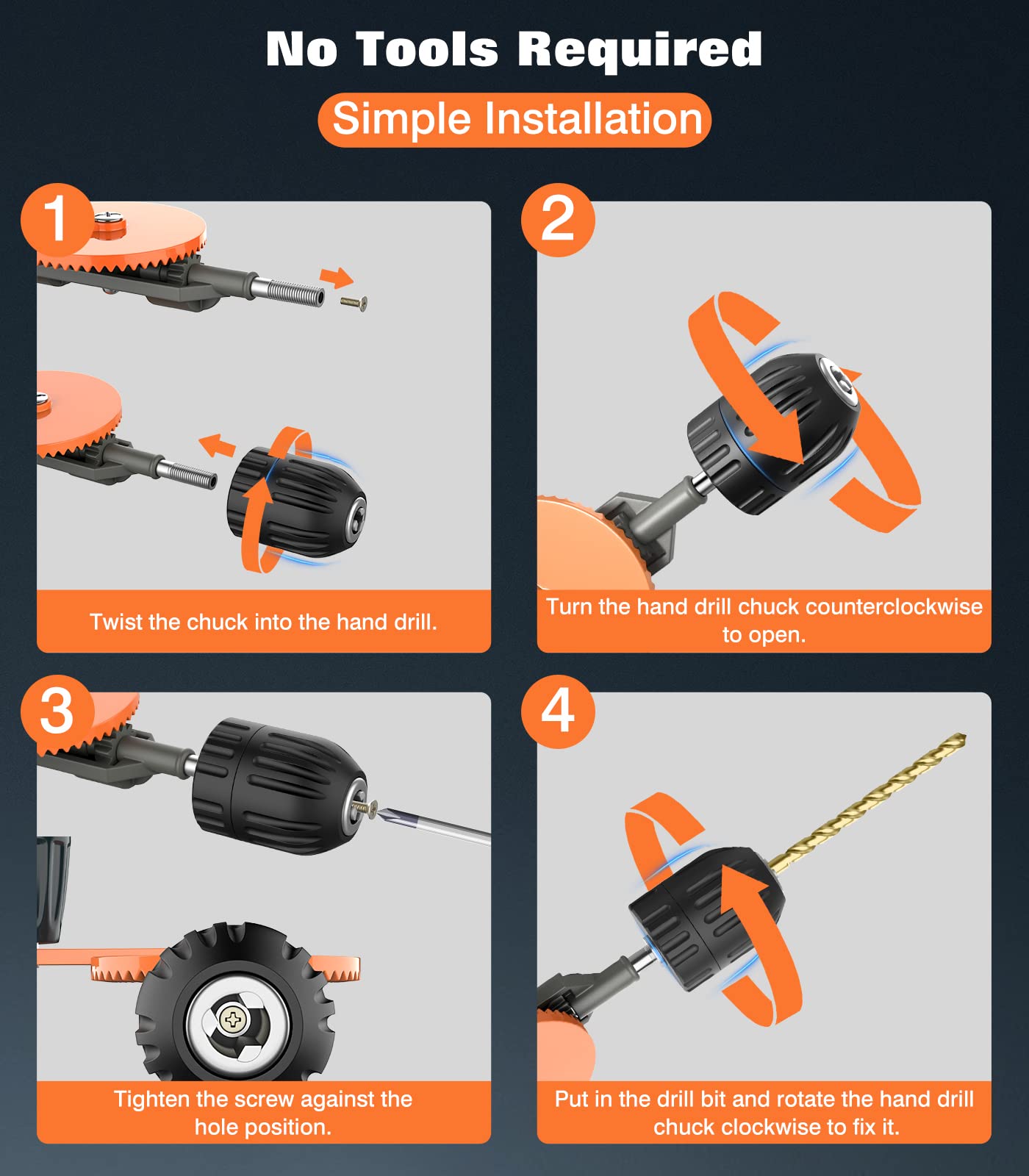 No Tools Required

Simple Installation

1

Twist the chuck into the hand drill.

2

Turn the hand drill chuck counterclockwise to open.

3

Tighten the screw against the hole position.

4

Put in the drill bit and rotate the hand drill chuck clockwise to fix it.