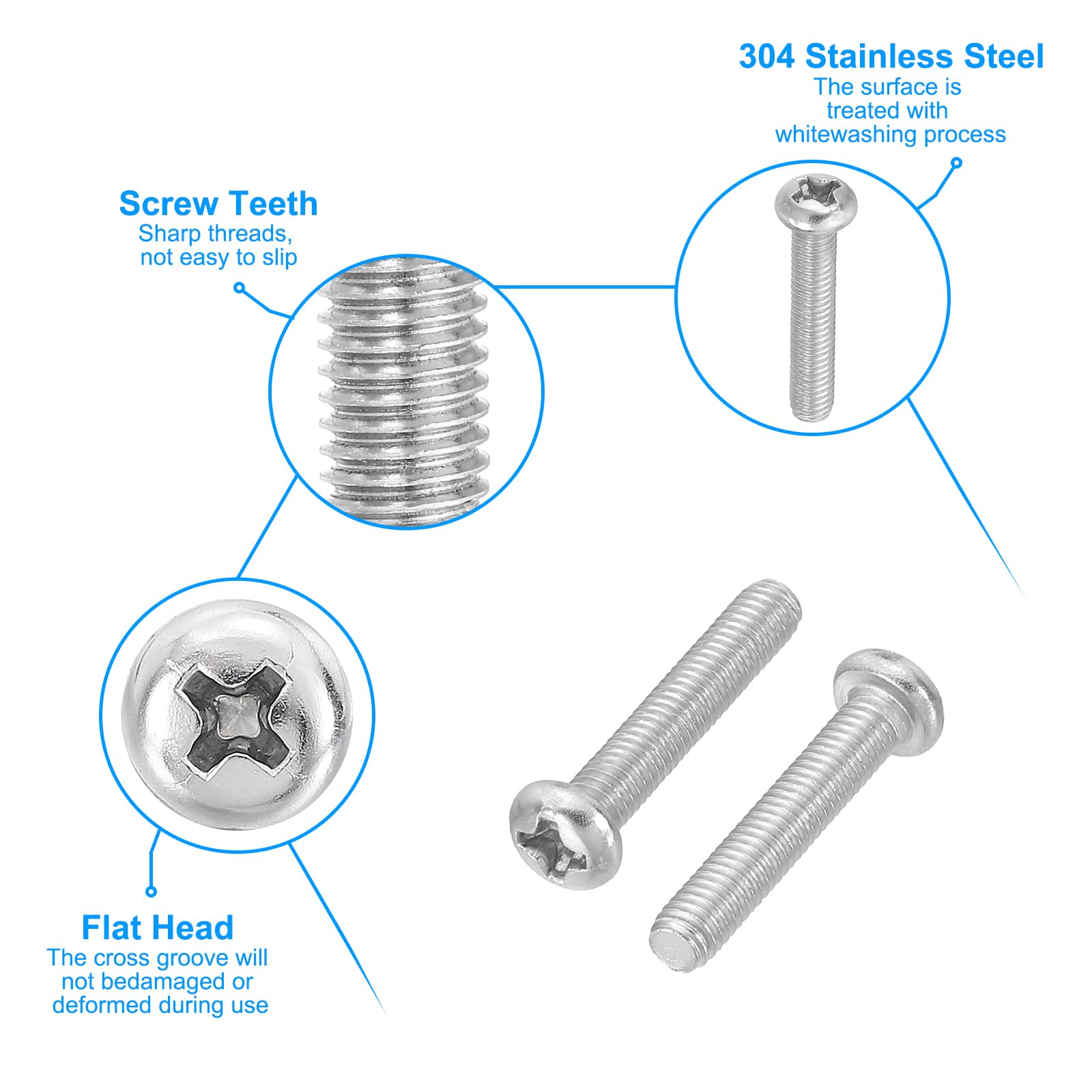 304 Stainless Steel
The surface is treated with whitewashing process

Screw Teeth
Sharp threads, not easy to slip

Flat Head
The cross groove will not bedamaged or deformed during use