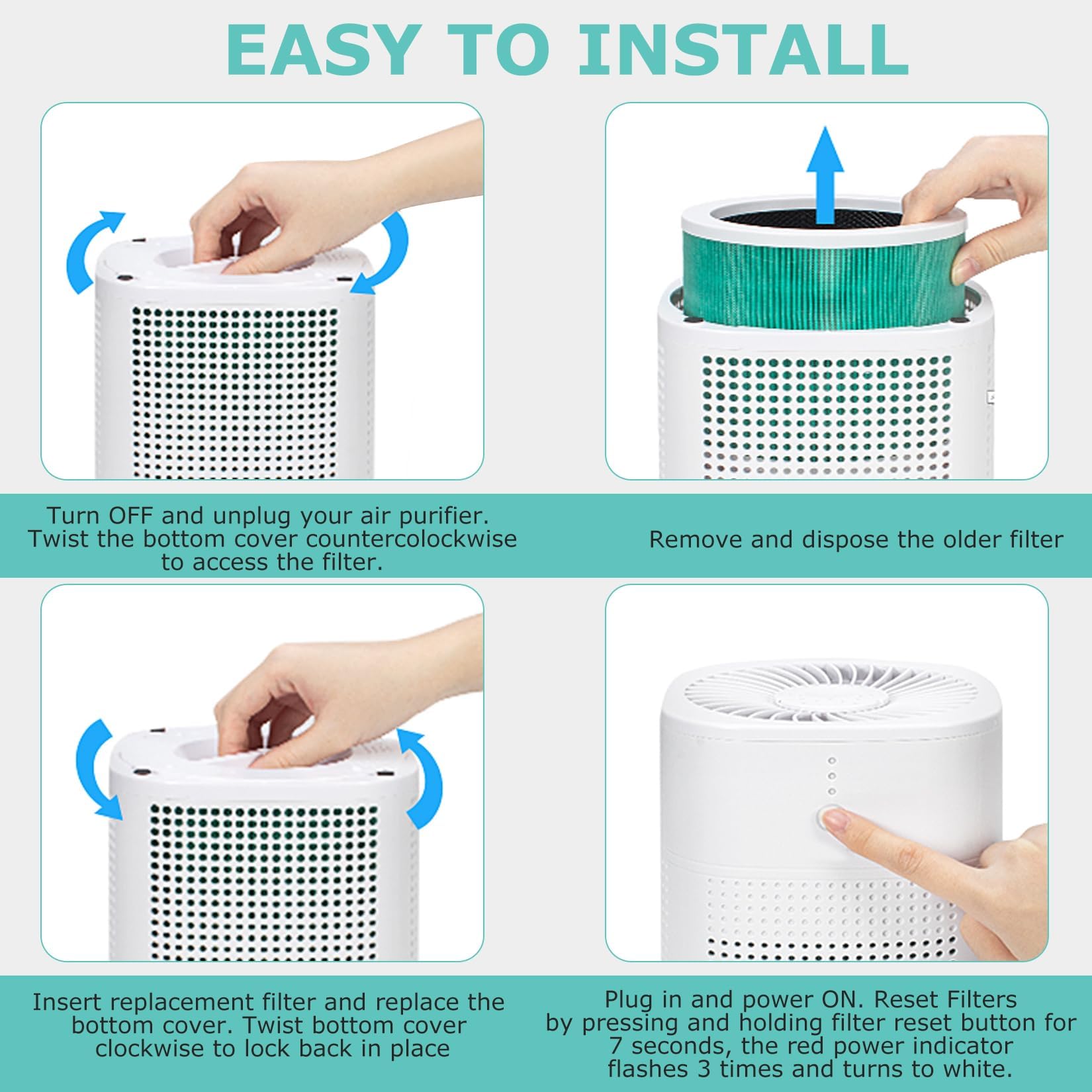 EASY TO INSTALL

Turn OFF and unplug your air purifier. Twist the bottom cover countercolockwise to access the filter.

Remove and dispose the older filter

Insert replacement filter and replace the bottom cover. Twist bottom cover clockwise to lock back in place

Plug in and power ON. Reset Filters by pressing and holding filter reset button for 7 seconds, the red power indicator flashes 3 times and turns to white.