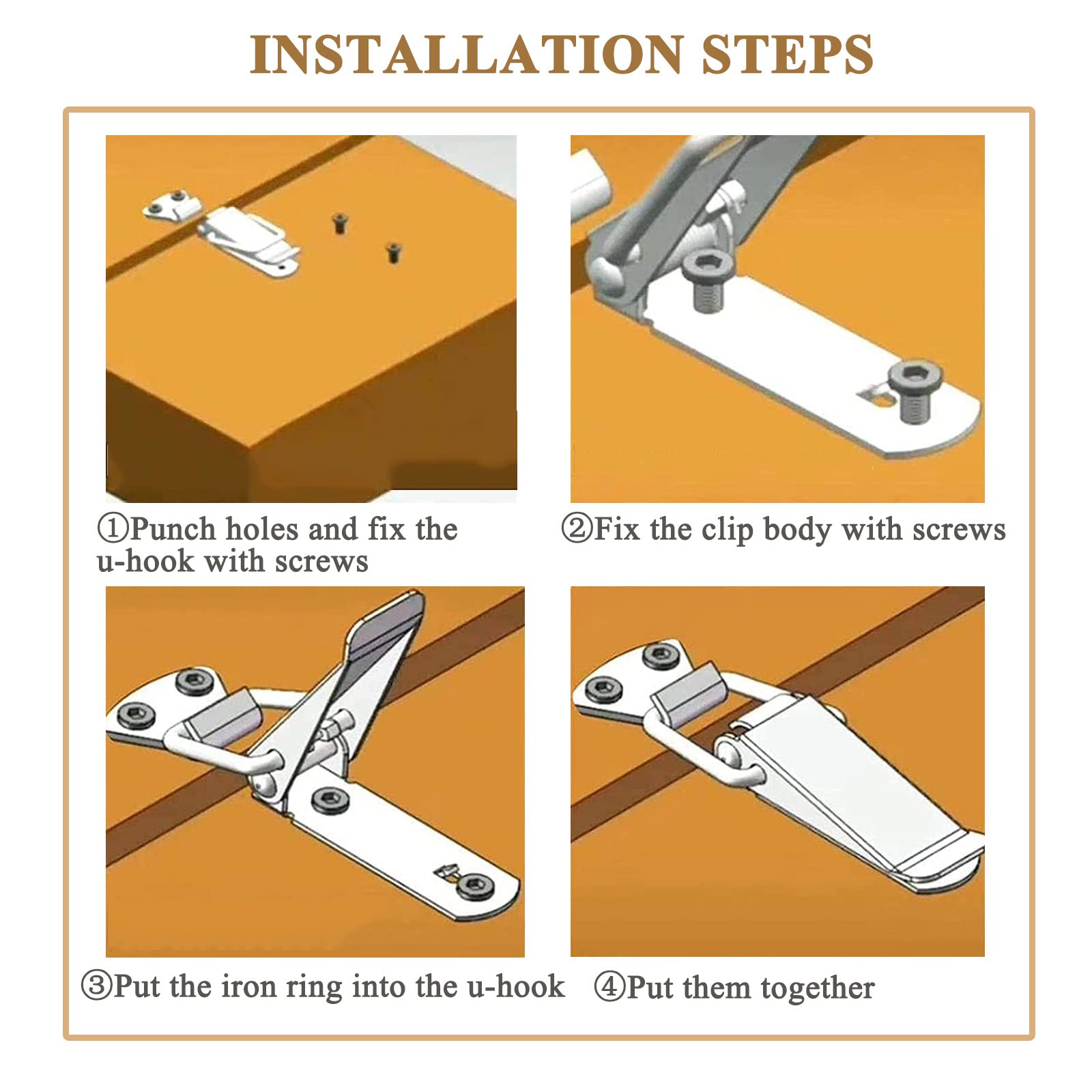 INSTALLATION STEPS

①Punch holes and fix the u-hook with screws

②Fix the clip body with screws

③Put the iron ring into the u-hook

④Put them together