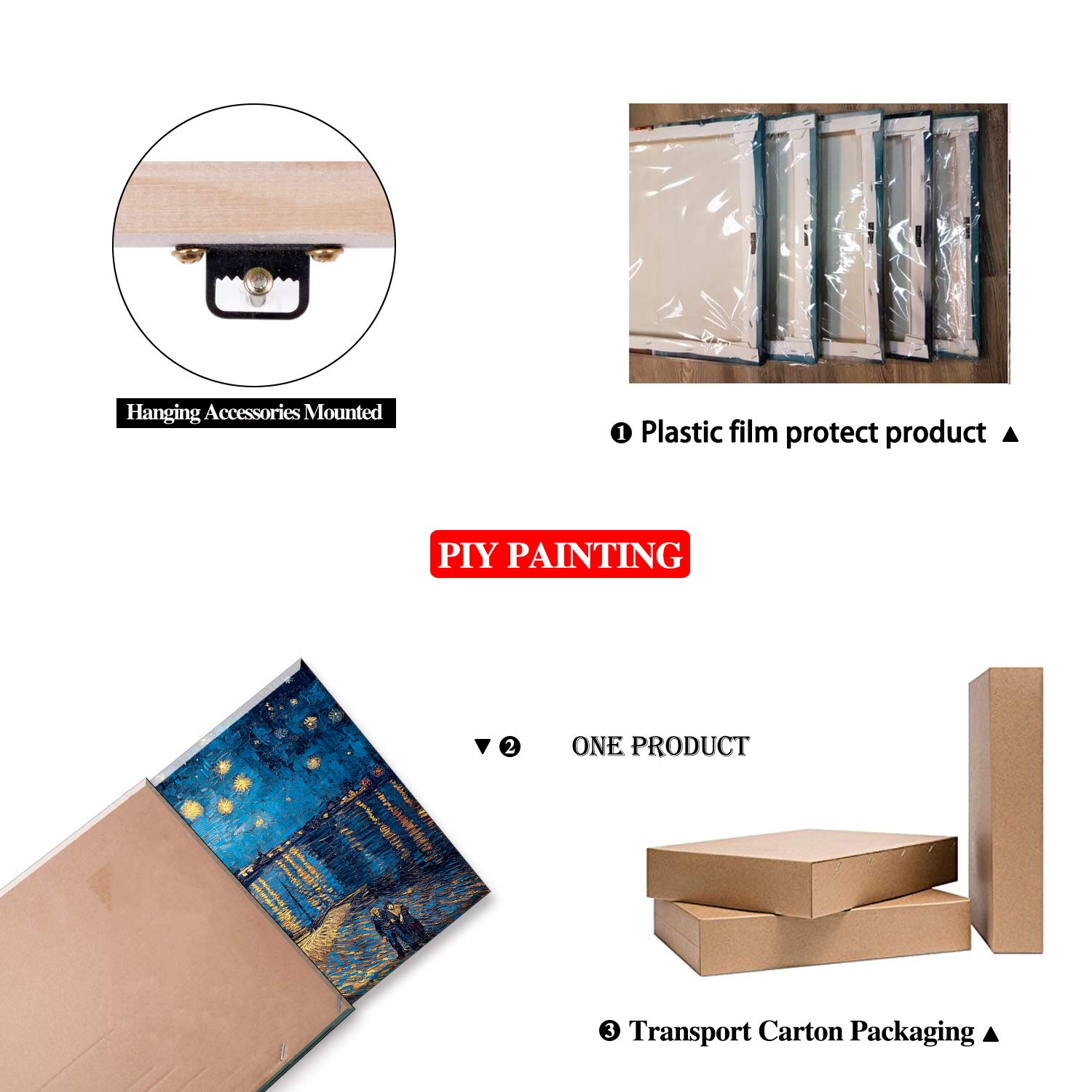 Hanging Accessories Mounted

❶ Plastic film protect product ▲

PIY PAINTING

▼ ❷ ONE PRODUCT

❸ Transport Carton Packaging ▲