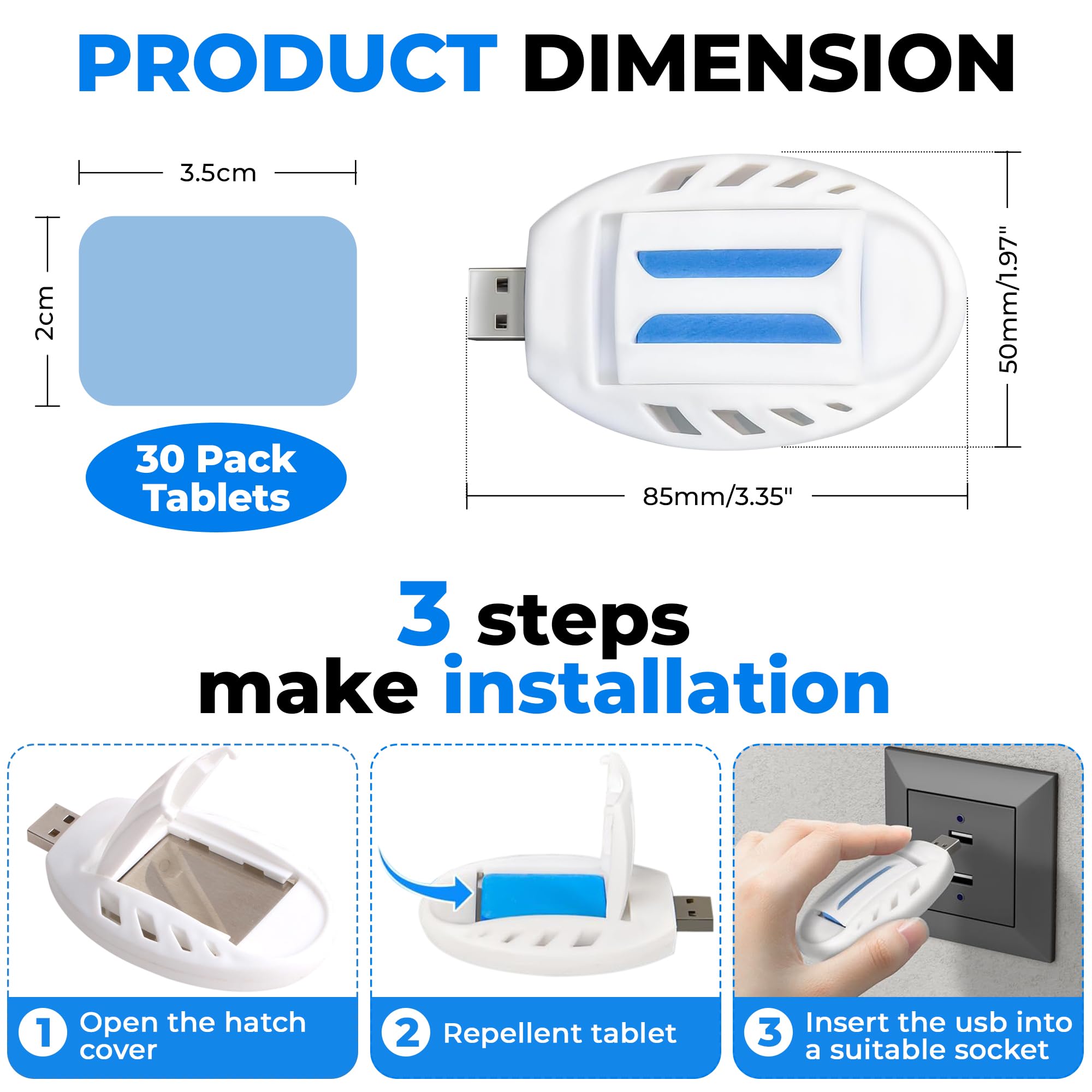 PRODUCT DIMENSION

3.5cm

2cm

30 Pack Tablets

50mm/1.97"

85mm/3.35"

3 steps make installation

1 Open the hatch cover

2 Repellent tablet

3 Insert the usb into a suitable socket