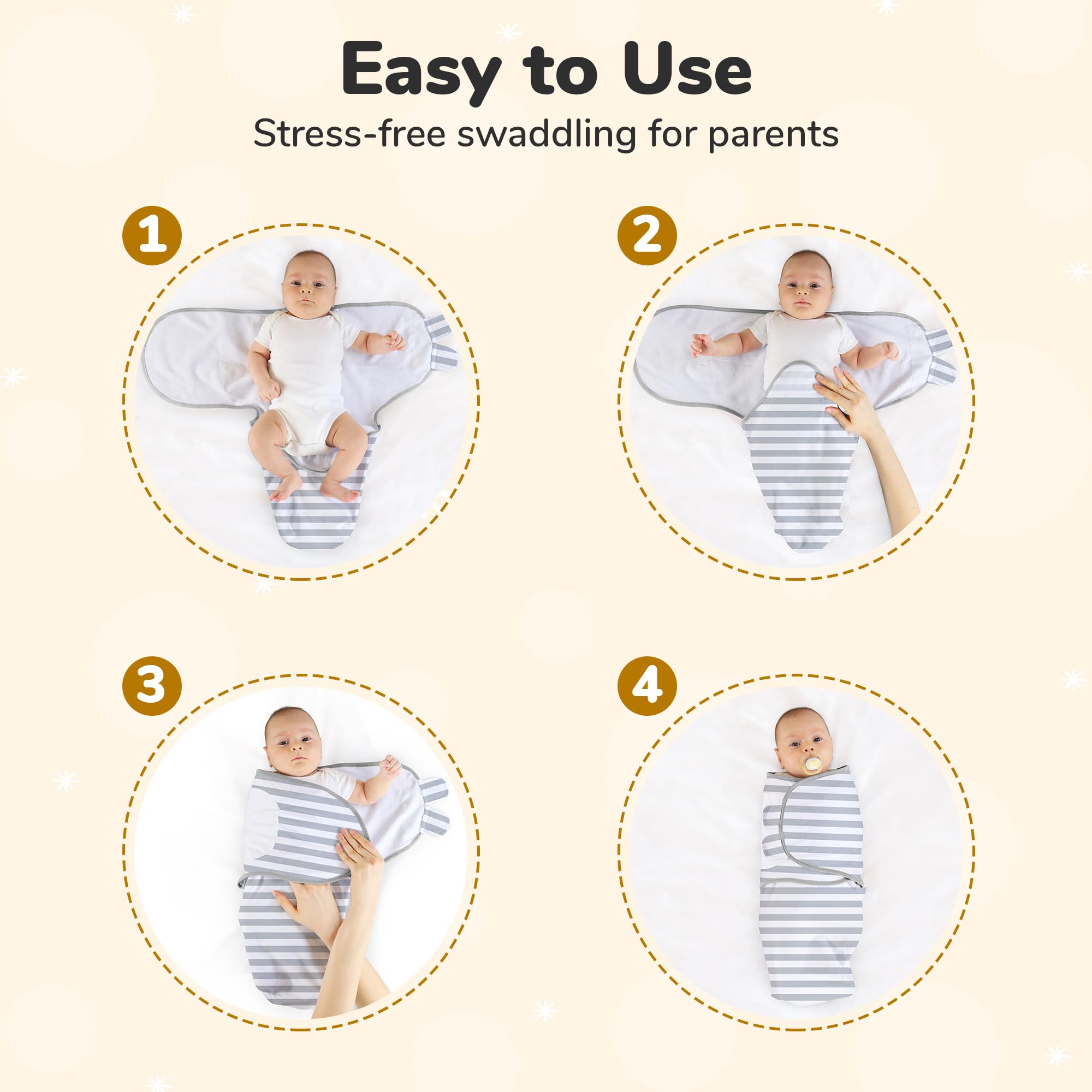 Easy to Use

Stress-free swaddling for parents

1

2

3

4