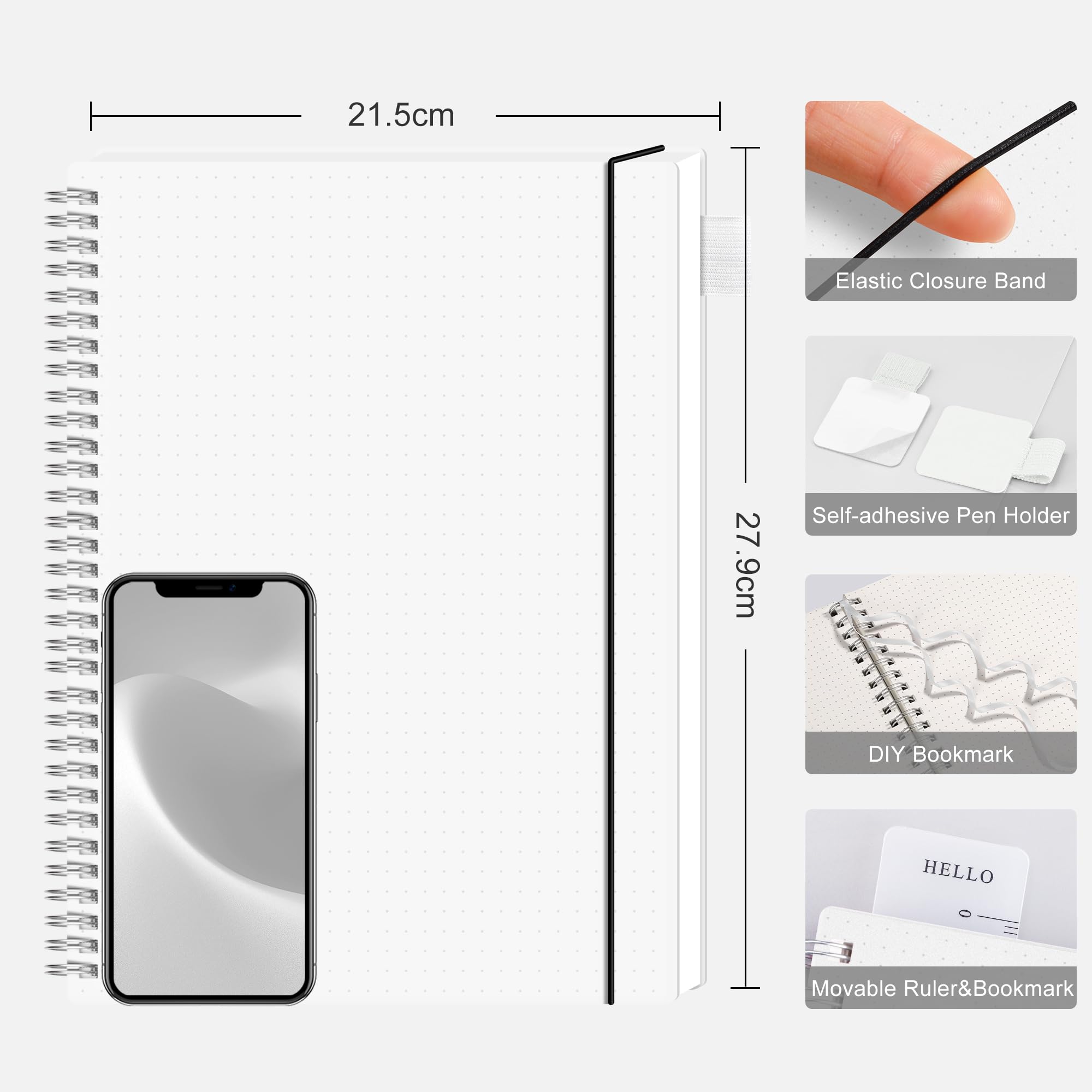 21.5cm

27.9cm

Elastic Closure Band

Self-adhesive Pen Holder

DIY Bookmark

HELLO

0

Movable Ruler&Bookmark