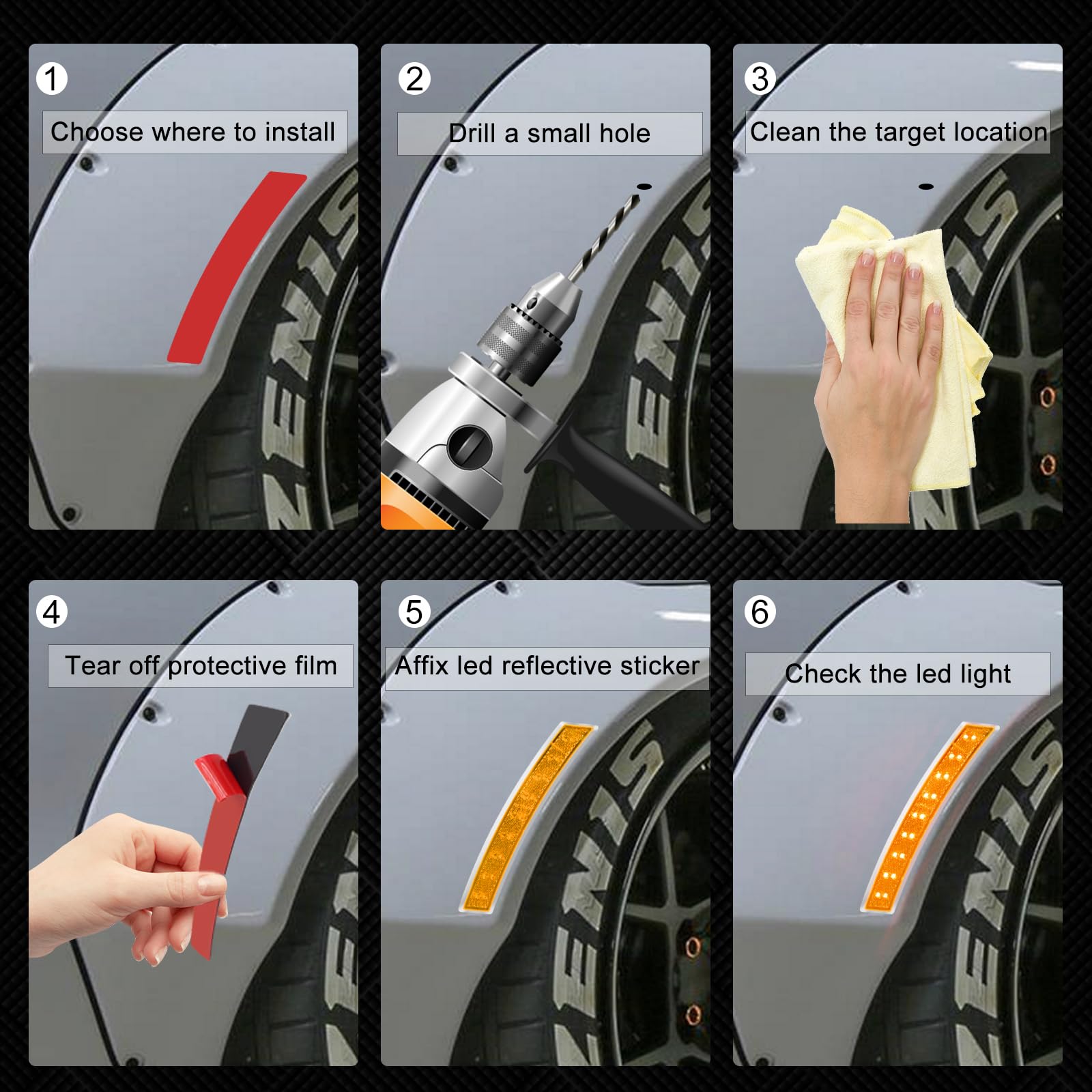 1
Choose where to install

2
Drill a small hole

3
Clean the target location

4
Tear off protective film

5
Affix led reflective sticker

6
Check the led light