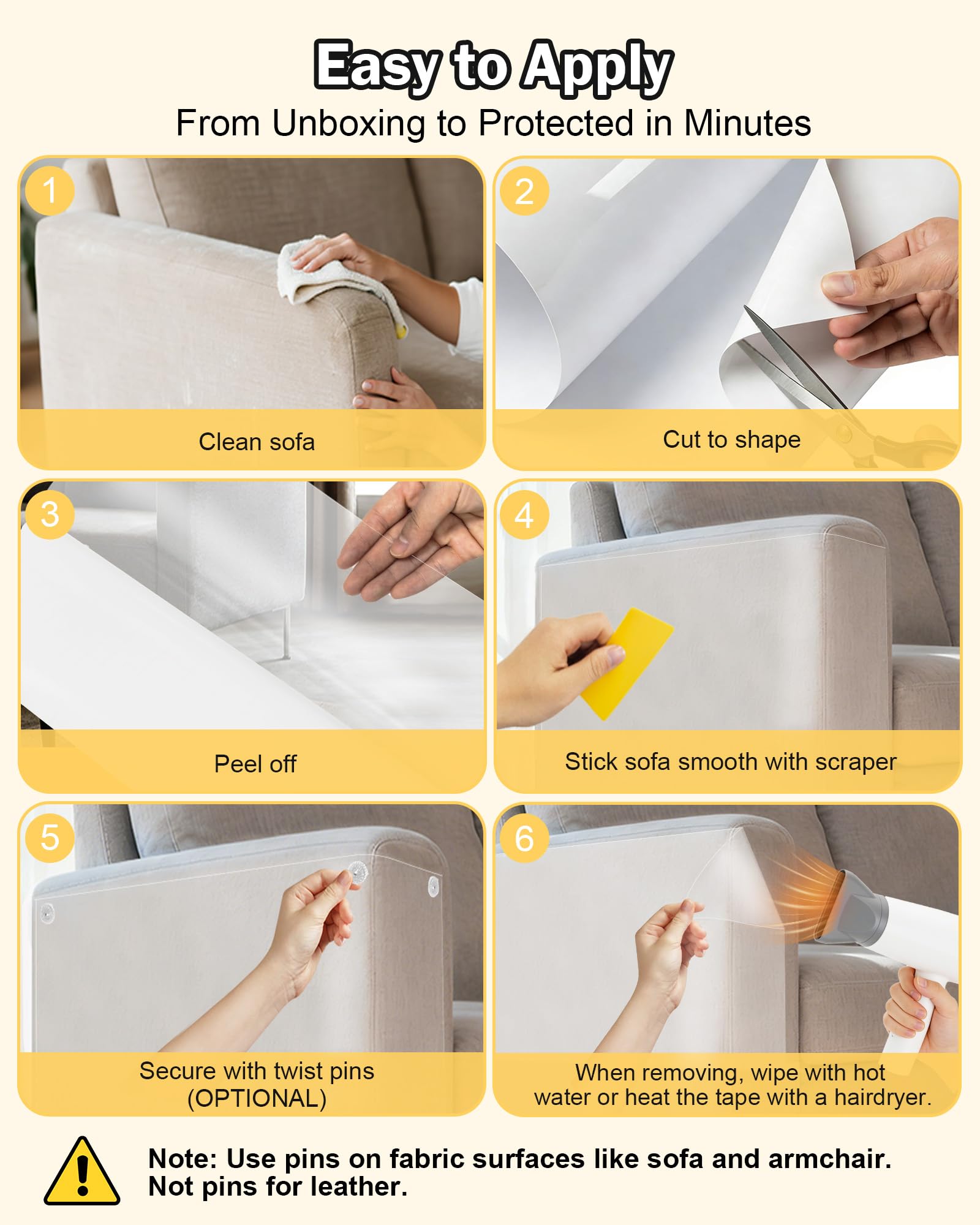 Easy to Apply

From Unboxing to Protected in Minutes

1

Clean sofa

2

Cut to shape

3

Peel off

4

Stick sofa smooth with scraper

5

Secure with twist pins (OPTIONAL)

6

When removing, wipe with hot water or heat the tape with a hairdryer.

Note: Use pins on fabric surfaces like sofa and armchair. Not pins for leather.