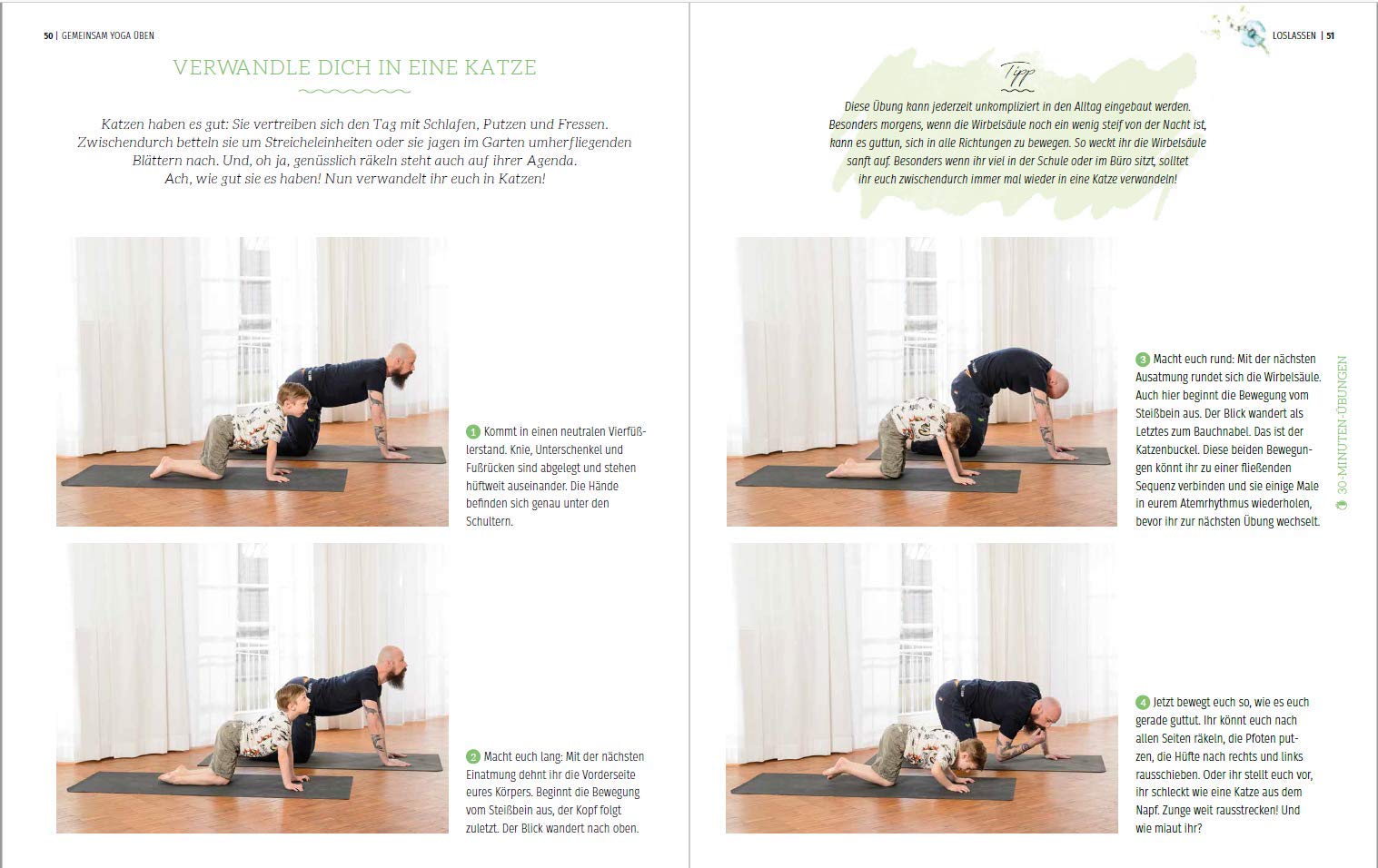 50 | GEMEINSAM YOGA ÜBEN

VERWANDLE DICH IN EINE KATZE

Katzen haben es gut: Sie vertreiben sich den Tag mit Schlafen, Putzen und Fressen. Zwischendurch betteln sie um Streicheleinheiten oder sie jagen im Garten umherfliegenden Blättern nach. Und, oh ja, genüsslich räkeln steht auch auf ihrer Agenda. Ach, wie gut sie es haben! Nun verwandelt ihr euch in Katzen!

1 Kommt in einen neutralen Vierfüßlerstand. Knie, Unterschenkel und Fußrücken sind abgelegt und stehen hüftweit auseinander. Die Hände befinden sich genau unter den Schultern.

2 Macht euch lang: Mit der nächsten Einatmung dehnt ihr die Vorderseite eures Körpers. Beginnt die Bewegung vom Steißbein aus, der Kopf folgt zuletzt. Der Blick wandert nach oben.

LOSLASSEN | 51

Tipp

Diese Übung kann jederzeit unkompliziert in den Alltag eingebaut werden. Besonders morgens, wenn die Wirbelsäule noch ein wenig steif von der Nacht ist, kann es guttun, sich in alle Richtungen zu bewegen. So weckt ihr die Wirbelsäule sanft auf. Besonders wenn ihr viel in der Schule oder im Büro sitzt, solltet ihr euch zwischendurch immer mal wieder in eine Katze verwandeln!

3 Macht euch rund: Mit der nächsten Ausatmung rundet sich die Wirbelsäule. Auch hier beginnt die Bewegung vom Steißbein aus. Der Blick wandert als Letztes zum Bauchnabel. Das ist der Katzenbuckel. Diese beiden Bewegungen könnt ihr zu einer fließenden Sequenz verbinden und sie einige Male in eurem Atemrhythmus wiederholen, bevor ihr zur nächsten Übung wechselt.

4 Jetzt bewegt euch so, wie es euch gerade guttut. Ihr könnt euch nach allen Seiten räkeln, die Pfoten putzen, die Hüfte nach rechts und links rausschieben. Oder ihr stellt euch vor, ihr schleckt wie eine Katze aus dem Napf. Zunge weit rausstrecken! Und wie miaut ihr?

30-MINUTEN-ÜBUNGEN