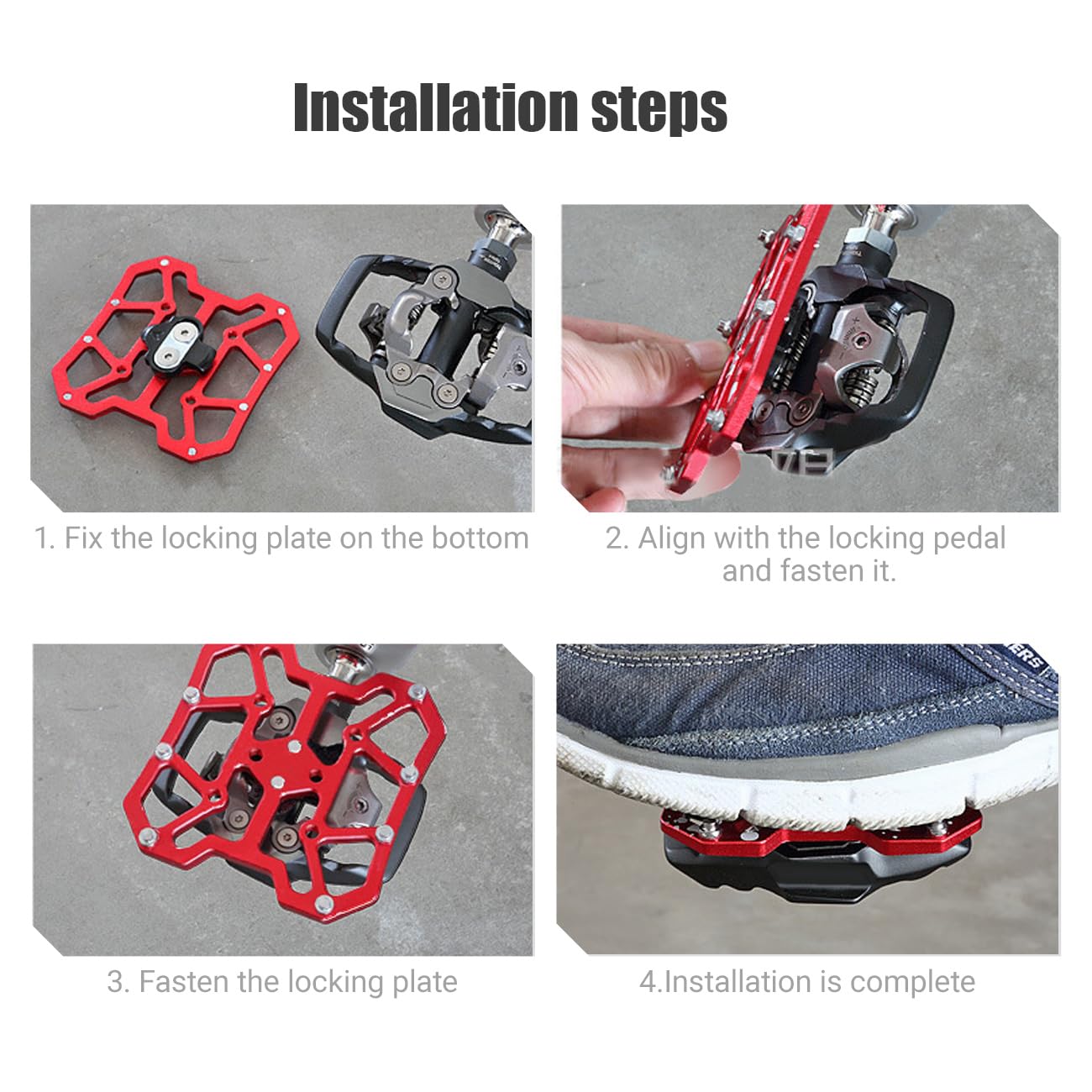 Installation steps

1. Fix the locking plate on the bottom

2. Align with the locking pedal and fasten it.

3. Fasten the locking plate

4.Installation is complete