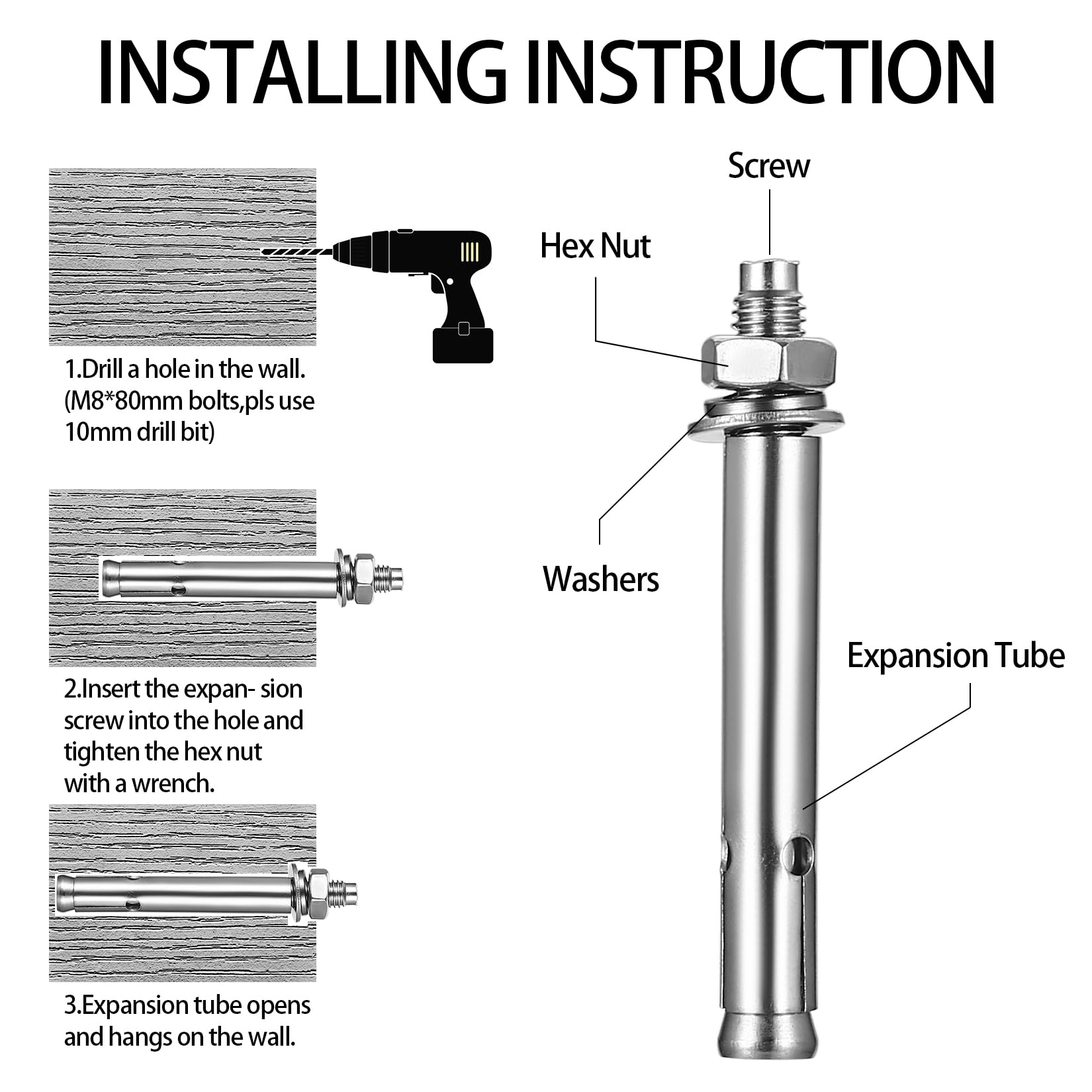 INSTALLING INSTRUCTION

1.Drill a hole in the wall. (M8*80mm bolts,pls use 10mm drill bit)

2.Insert the expan- sion screw into the hole and tighten the hex nut with a wrench.

3.Expansion tube opens and hangs on the wall.

Screw

Hex Nut

Washers

Expansion Tube