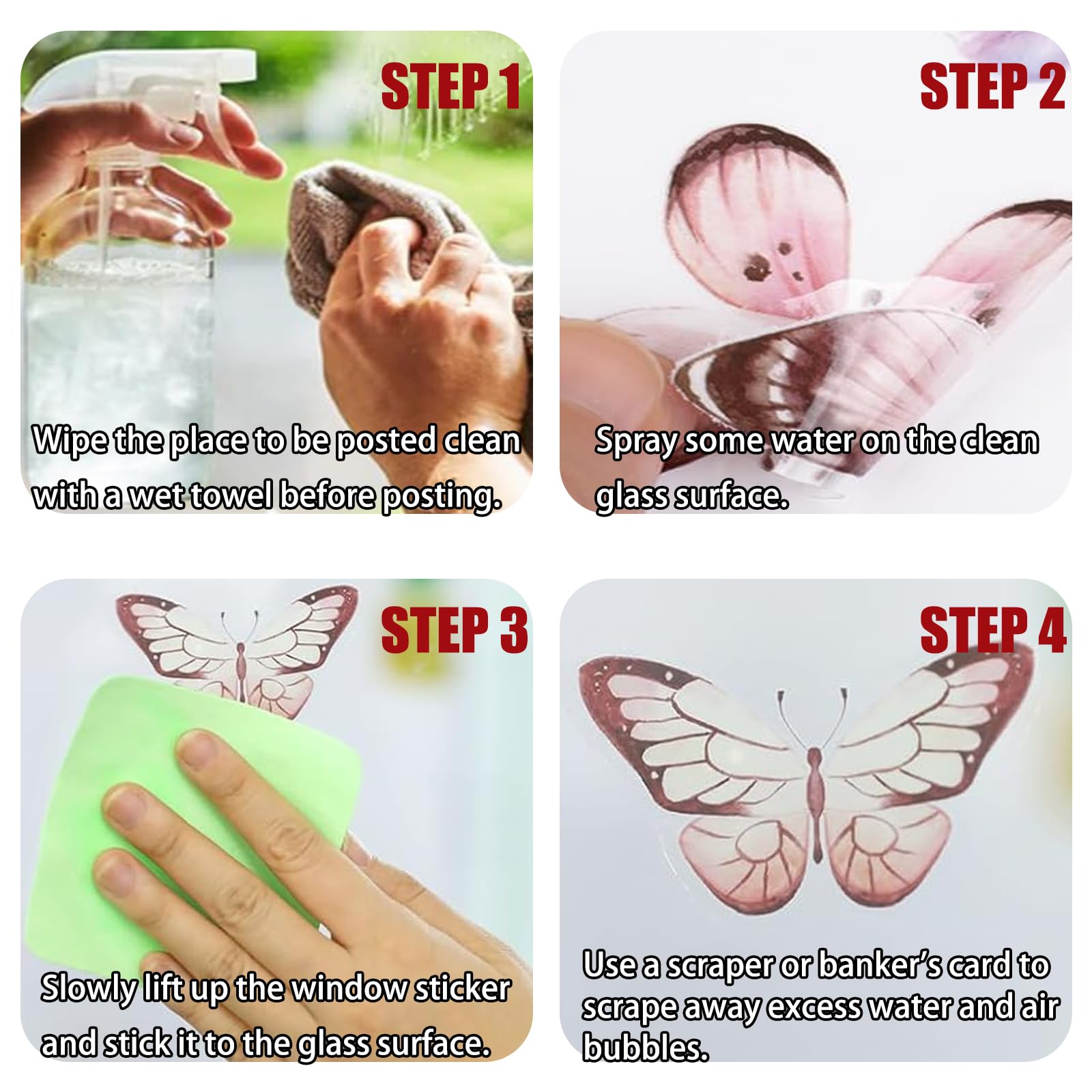 STEP 1

Wipe the place to be posted clean with a wet towel before posting.

STEP 2

Spray some water on the clean glass surface.

STEP 3

Slowly lift up the window sticker and stick it to the glass surface.

STEP 4

Use a scraper or banker's card to scrape away excess water and air bubbles.