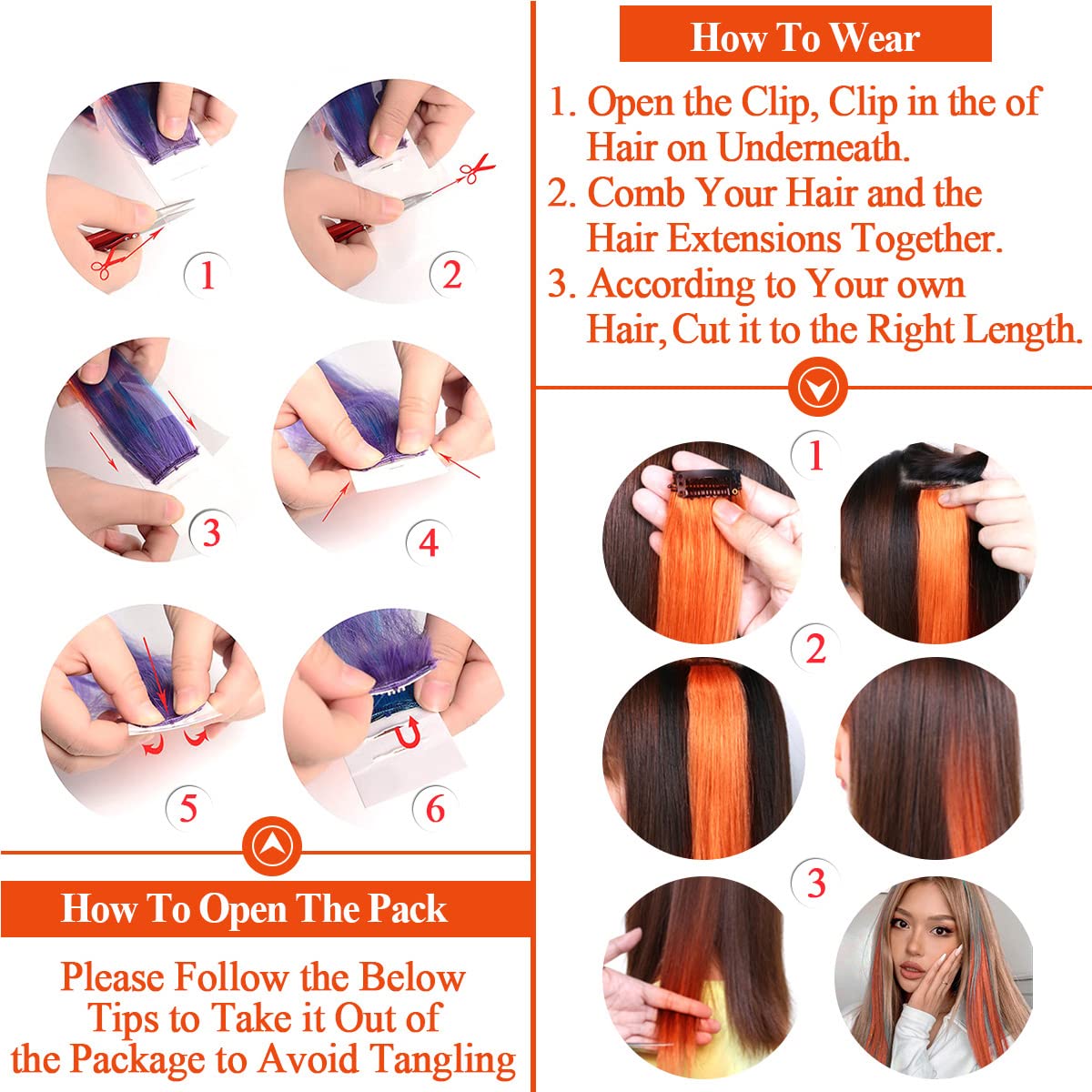 1

2

3

4

5

6

How To Open The Pack

Please Follow the Below Tips to Take it Out of the Package to Avoid Tangling

How To Wear

1. Open the Clip, Clip in the of Hair on Underneath.
2. Comb Your Hair and the Hair Extensions Together.
3. According to Your own Hair, Cut it to the Right Length.

1

2

3