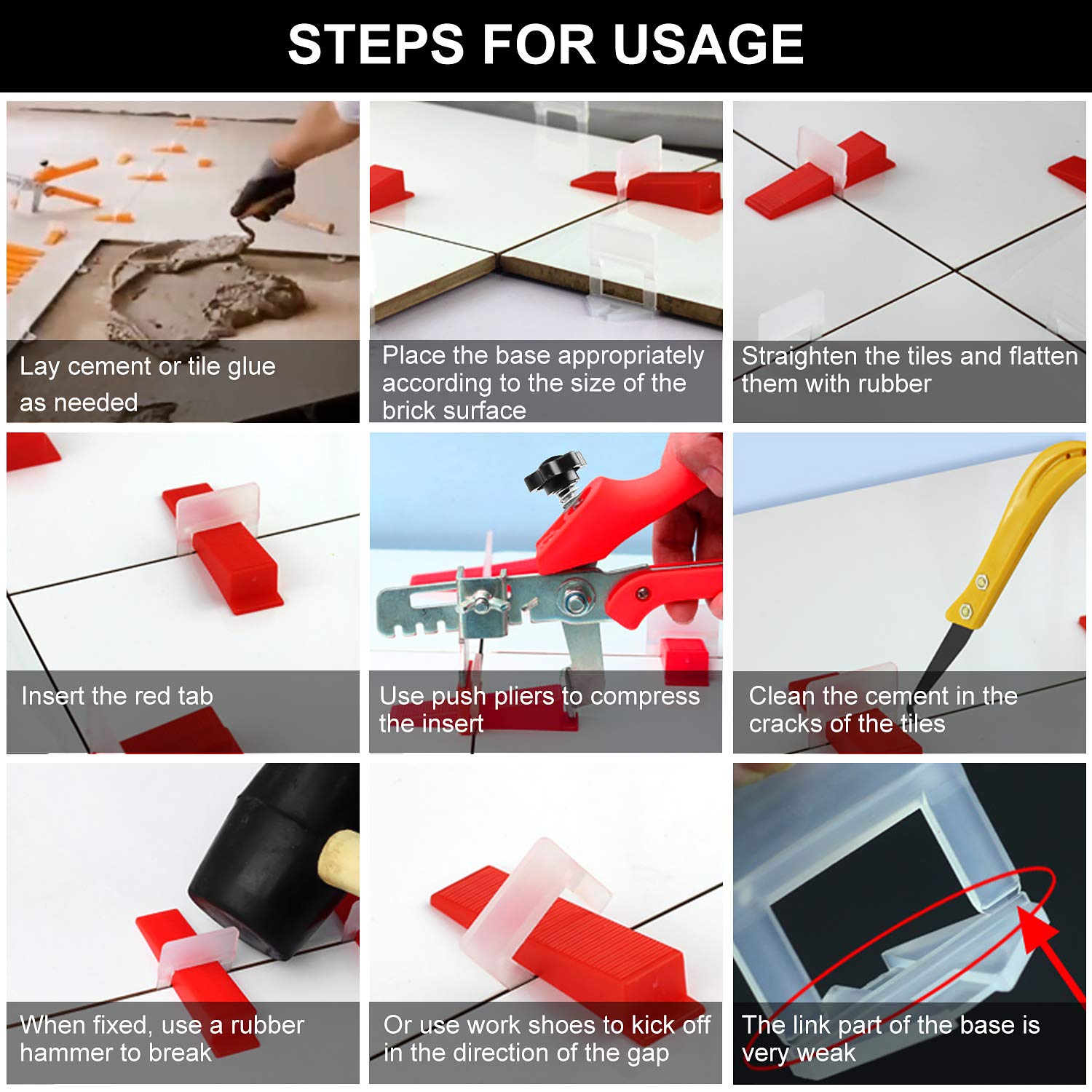 STEPS FOR USAGE

Lay cement or tile glue as needed

Place the base appropriately according to the size of the brick surface

Straighten the tiles and flatten them with rubber

Insert the red tab

Use push pliers to compress the insert

Clean the cement in the cracks of the tiles

When fixed, use a rubber hammer to break

Or use work shoes to kick off in the direction of the gap

The link part of the base is very weak