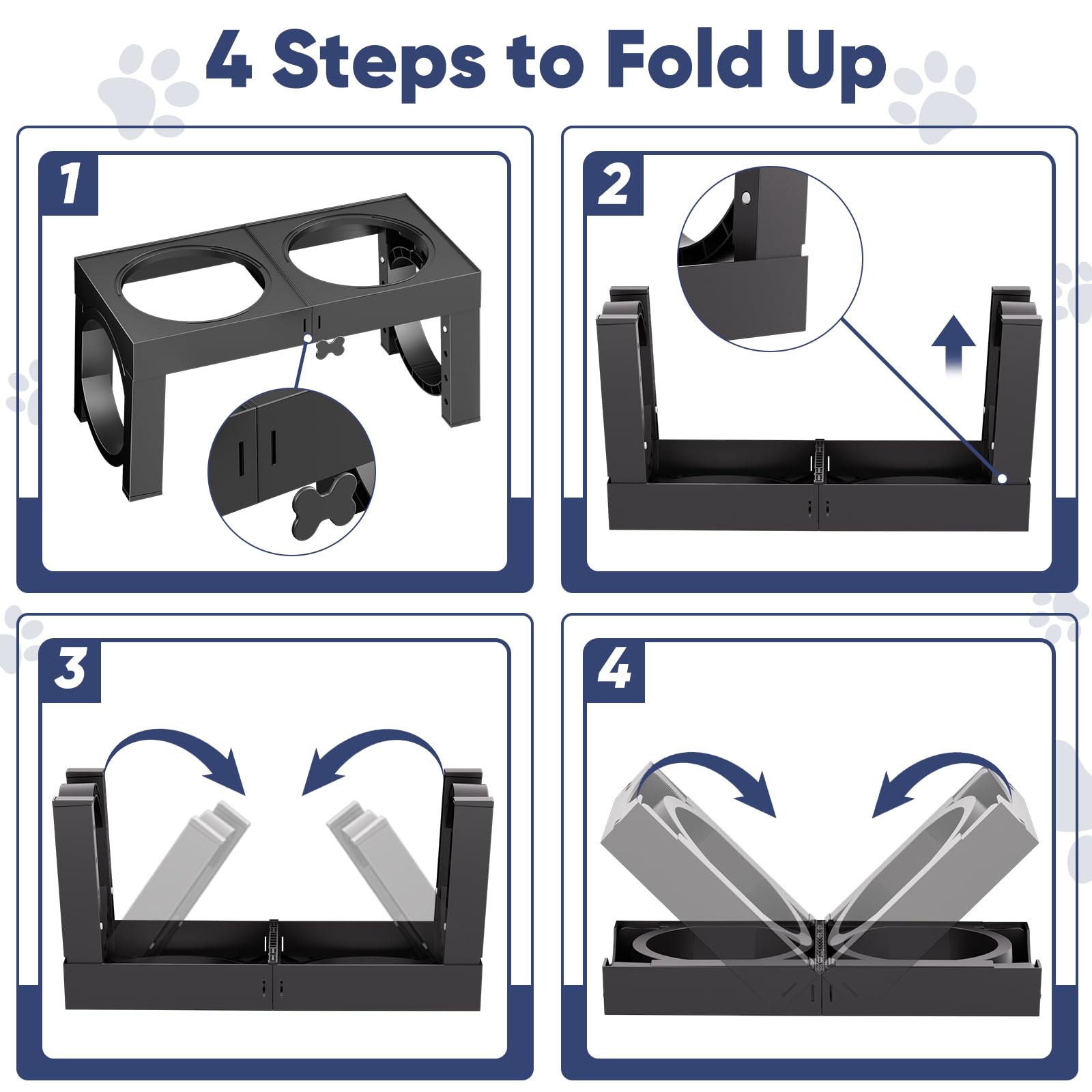 4 Steps to Fold Up

1

2

3

4