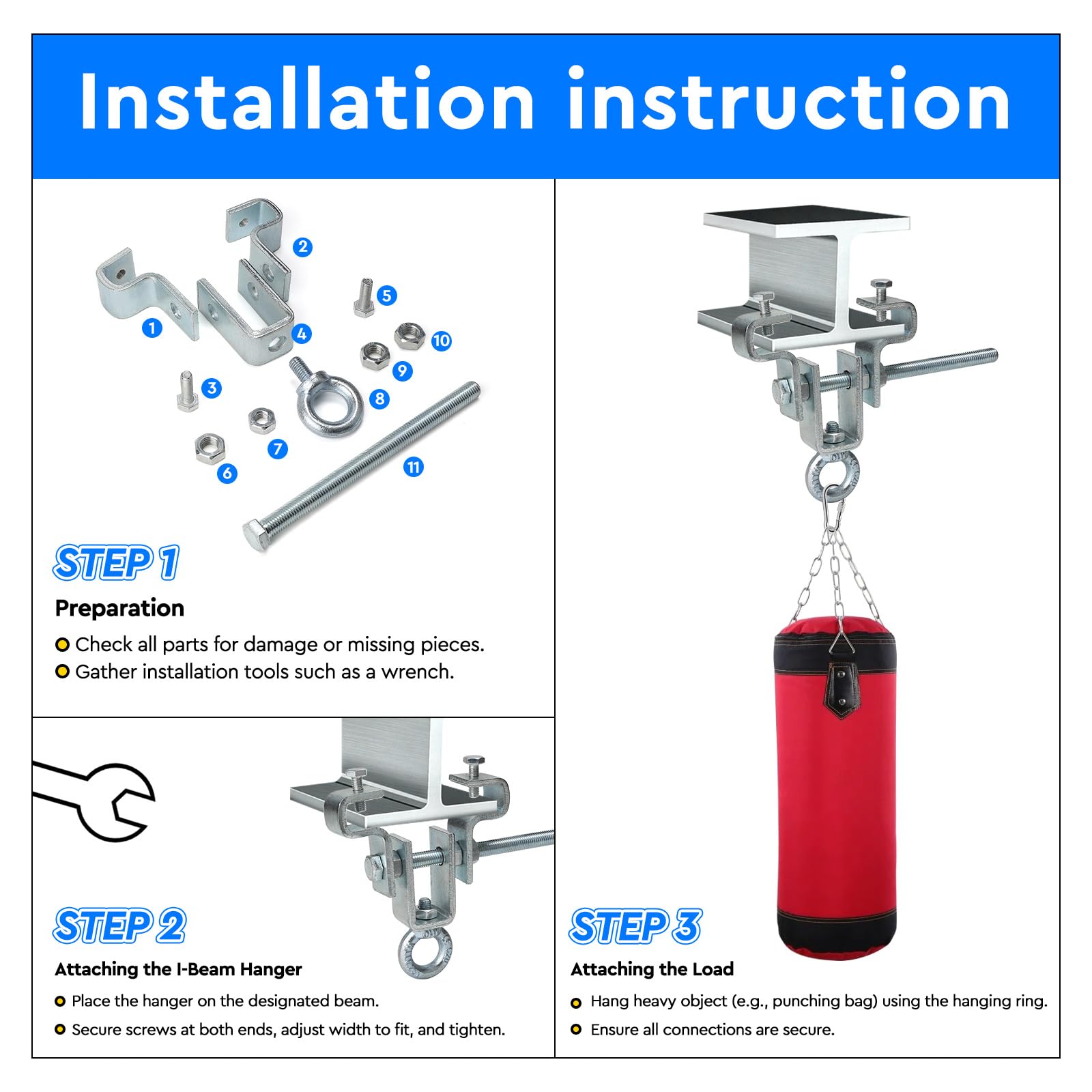 Installation instruction

2
5
1
4
10
9
3
8
7
6
11

STEP 1

Preparation

Check all parts for damage or missing pieces.

Gather installation tools such as a wrench.

STEP 2

Attaching the I-Beam Hanger

Place the hanger on the designated beam.

Secure screws at both ends, adjust width to fit, and tighten.

STEP 3

Attaching the Load

Hang heavy object (e.g., punching bag) using the hanging ring.

Ensure all connections are secure.