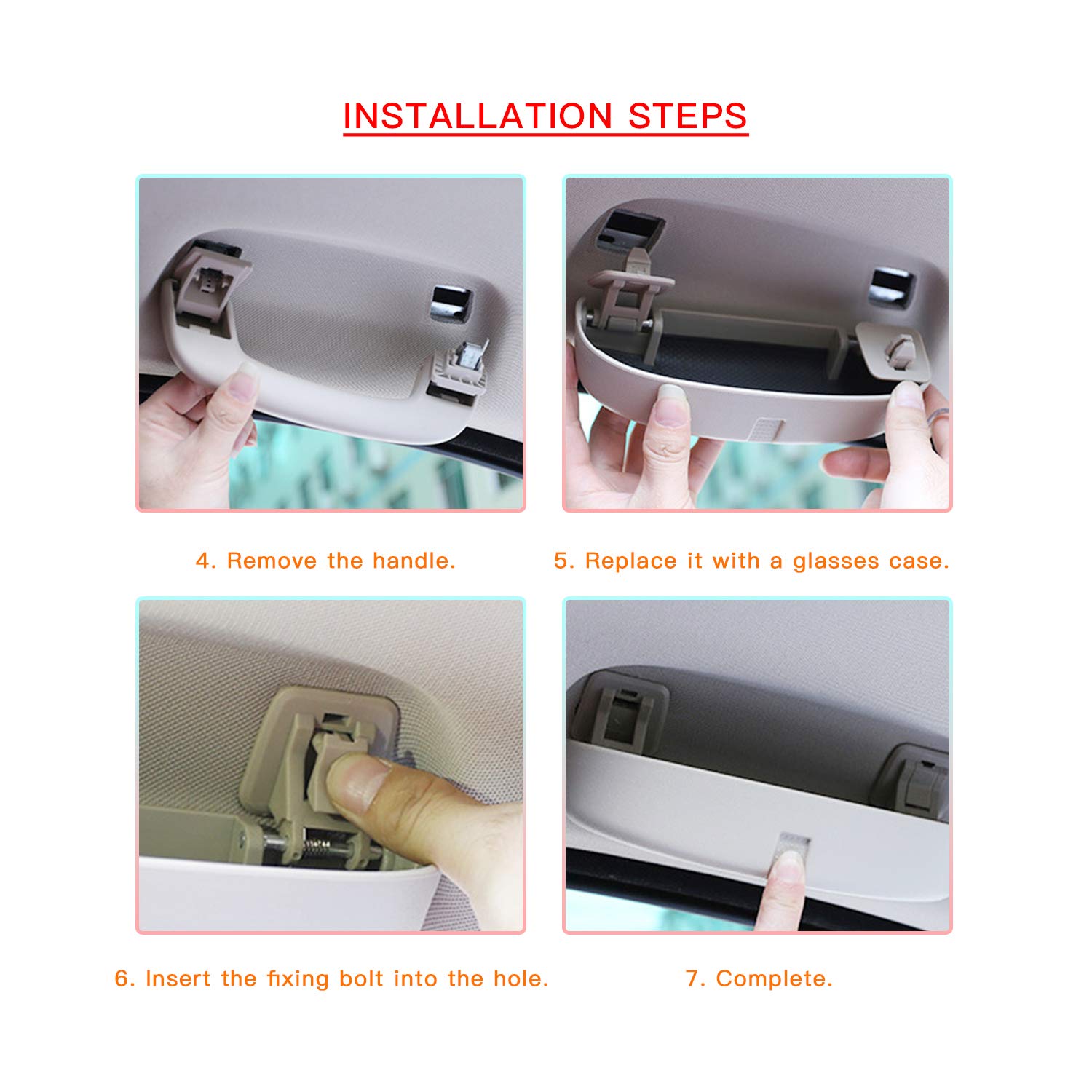 INSTALLATION STEPS

4. Remove the handle.

5. Replace it with a glasses case.

6. Insert the fixing bolt into the hole.

7. Complete.