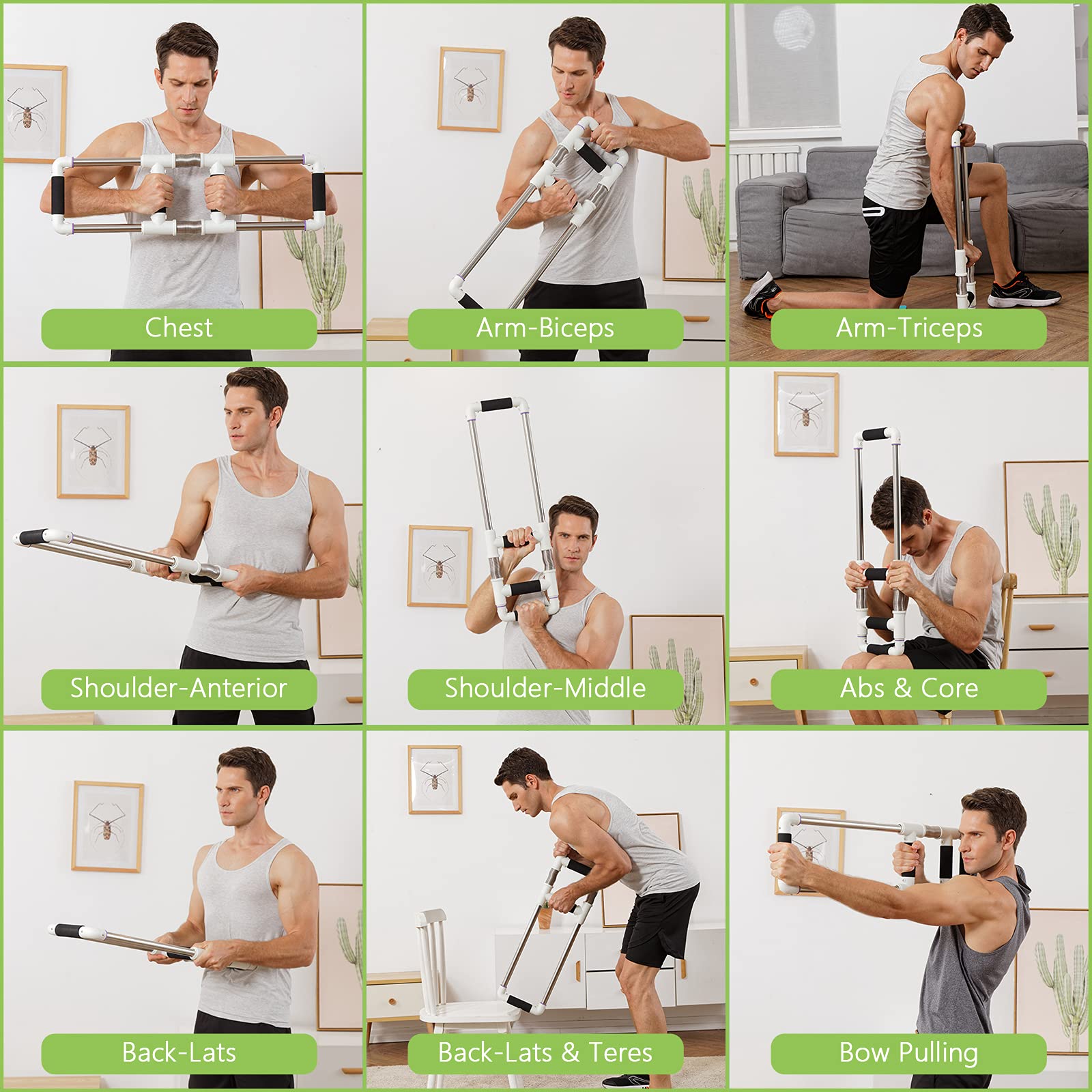 Chest

Arm-Biceps

Arm-Triceps

Shoulder-Anterior

Shoulder-Middle

Abs & Core

Back-Lats

Back-Lats & Teres

Bow Pulling