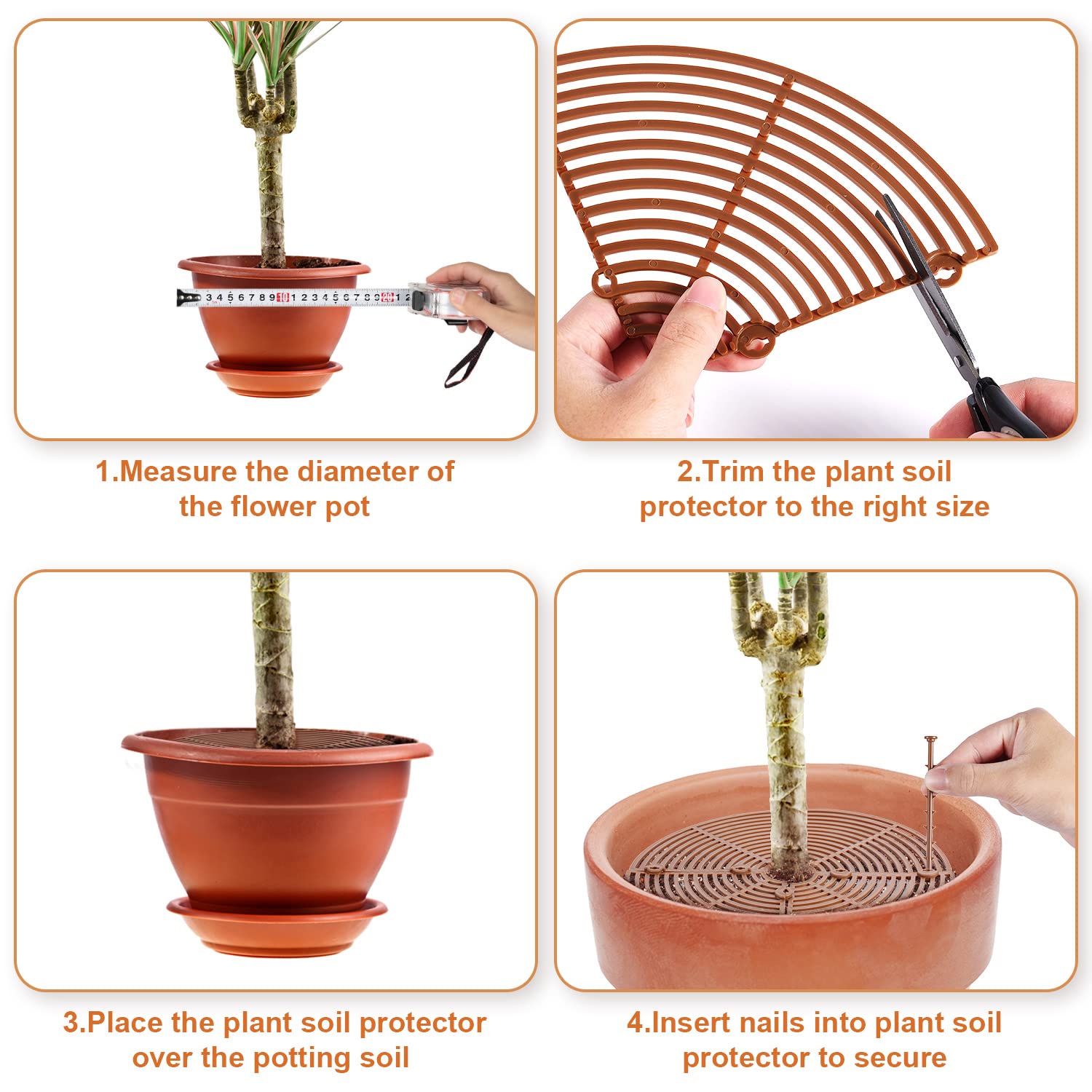 3 4 5 6 7 8 9 10 1 2 3 4 5 6 7 8 9 20 1 2

1.Measure the diameter of the flower pot

2.Trim the plant soil protector to the right size

3.Place the plant soil protector over the potting soil

4.Insert nails into plant soil protector to secure