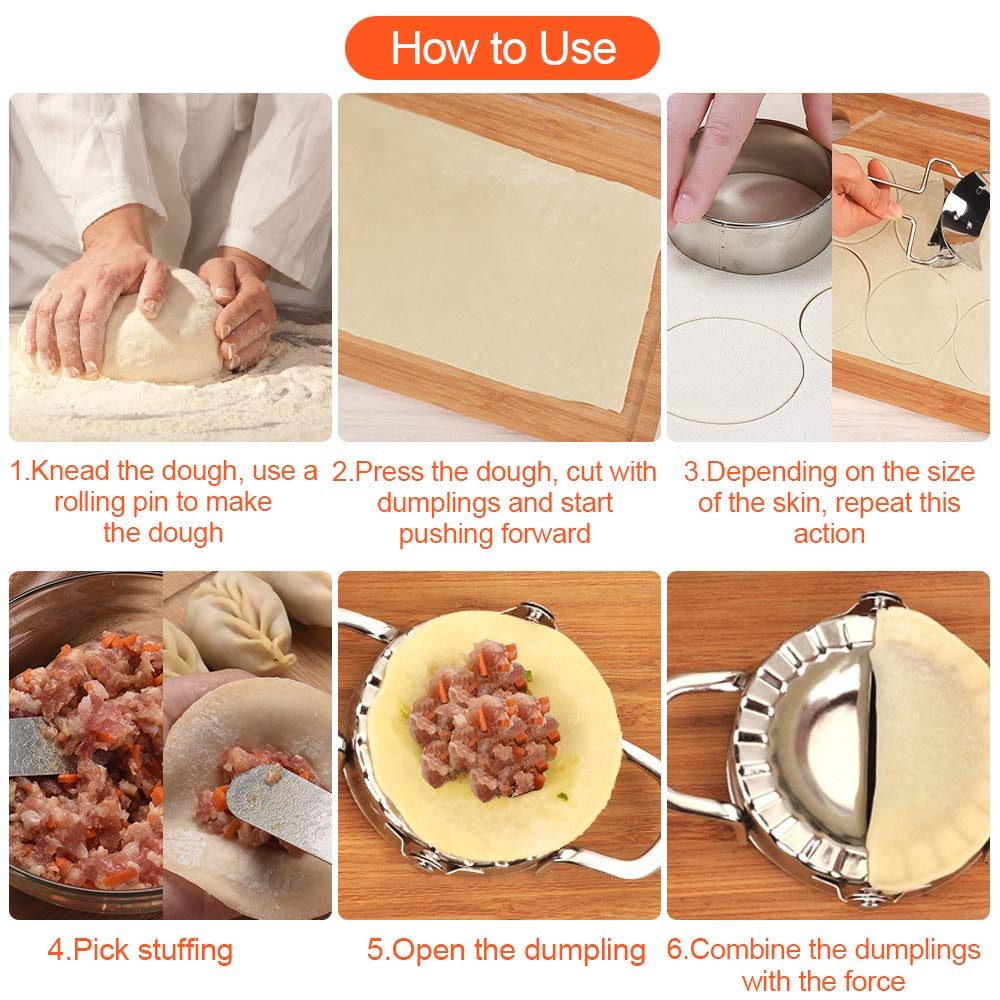 How to Use

1.Knead the dough, use a rolling pin to make the dough

2.Press the dough, cut with dumplings and start pushing forward

3.Depending on the size of the skin, repeat this action

4.Pick stuffing

5.Open the dumpling

6.Combine the dumplings with the force