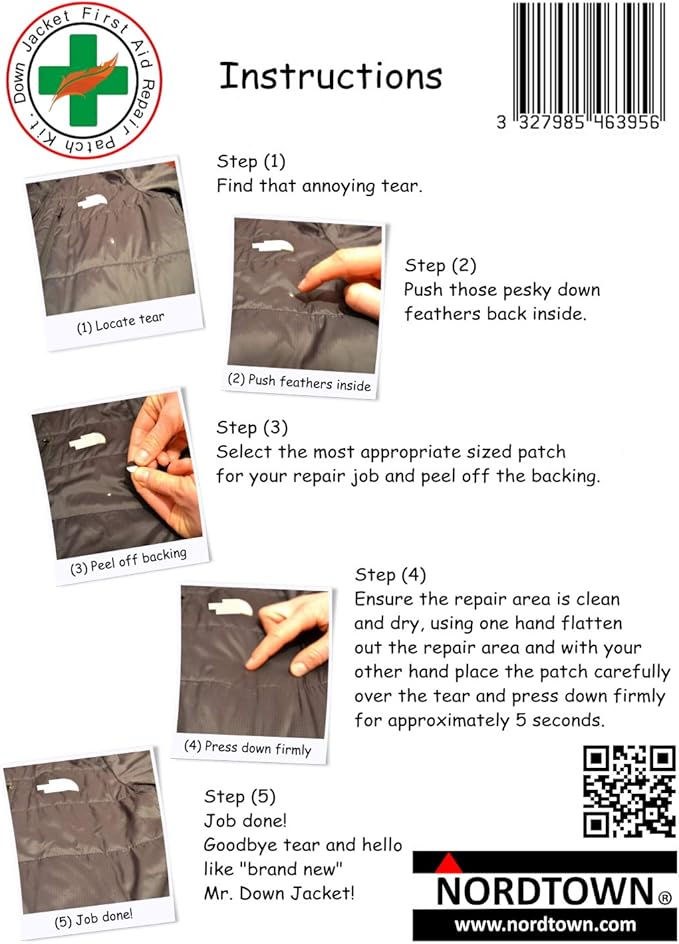 Down Jacket First Aid Repair Patch Kit.

Instructions

3 327985 463956

Step (1)
Find that annoying tear.

(1) Locate tear

Step (2)
Push those pesky down feathers back inside.

(2) Push feathers inside

Step (3)
Select the most appropriate sized patch for your repair job and peel off the backing.

(3) Peel off backing

Step (4)
Ensure the repair area is clean and dry, using one hand flatten out the repair area and with your other hand place the patch carefully over the tear and press down firmly for approximately 5 seconds.

(4) Press down firmly

Step (5)
Job done!
Goodbye tear and hello like "brand new" Mr. Down Jacket!

(5) Job done!

NORDTOWN®
www.nordtown.com