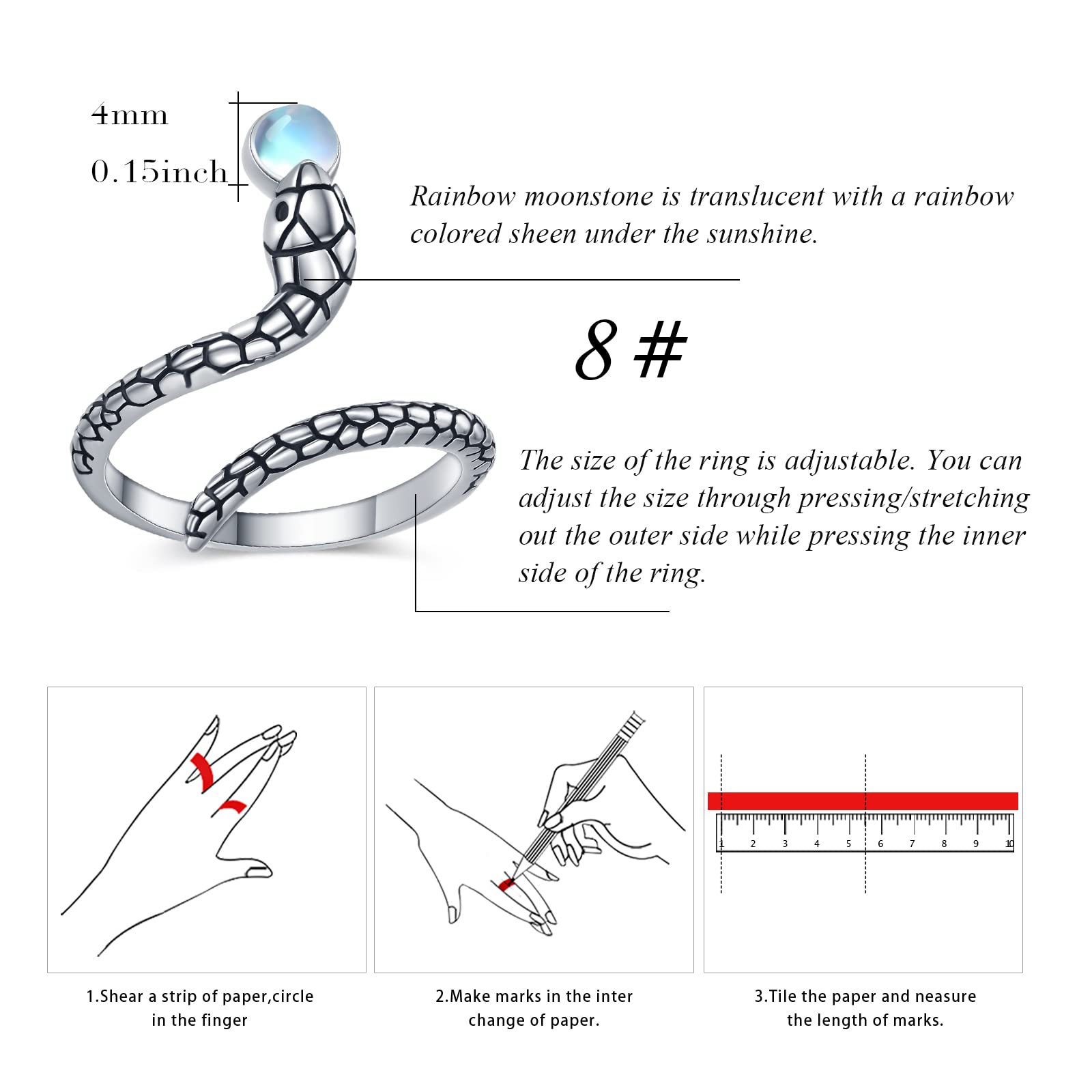 4mm
0.15inch

Rainbow moonstone is translucent with a rainbow colored sheen under the sunshine.

8 #

The size of the ring is adjustable. You can adjust the size through pressing/stretching out the outer side while pressing the inner side of the ring.

1 2 3 4 5 6 7 8 9 10

1.Shear a strip of paper,circle in the finger

2.Make marks in the inter change of paper.

3.Tile the paper and neasure the length of marks.