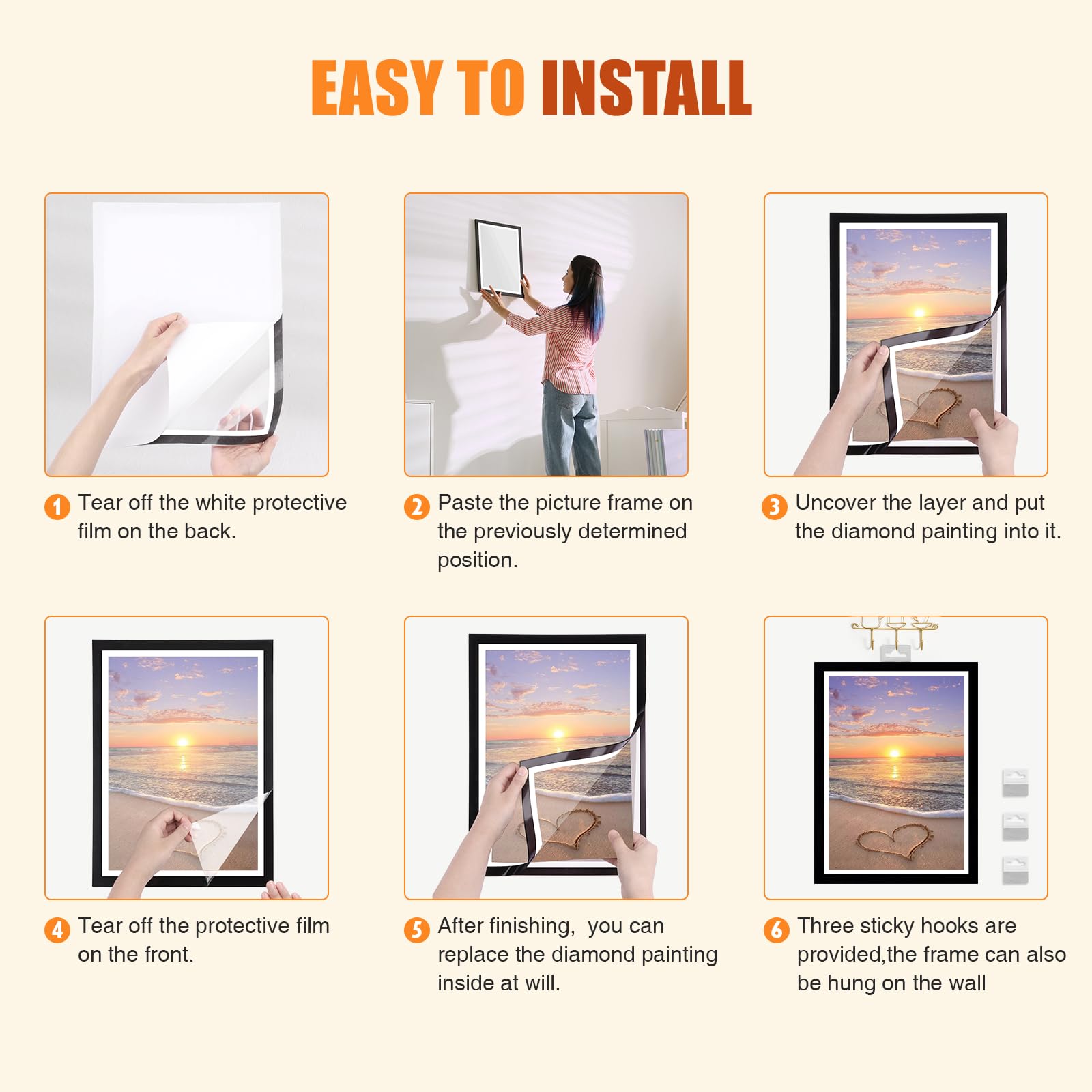 EASY TO INSTALL

1 Tear off the white protective film on the back.

2 Paste the picture frame on the previously determined position.

3 Uncover the layer and put the diamond painting into it.

4 Tear off the protective film on the front.

5 After finishing,  you can replace the diamond painting inside at will.

6 Three sticky hooks are provided,the frame can also be hung on the wall