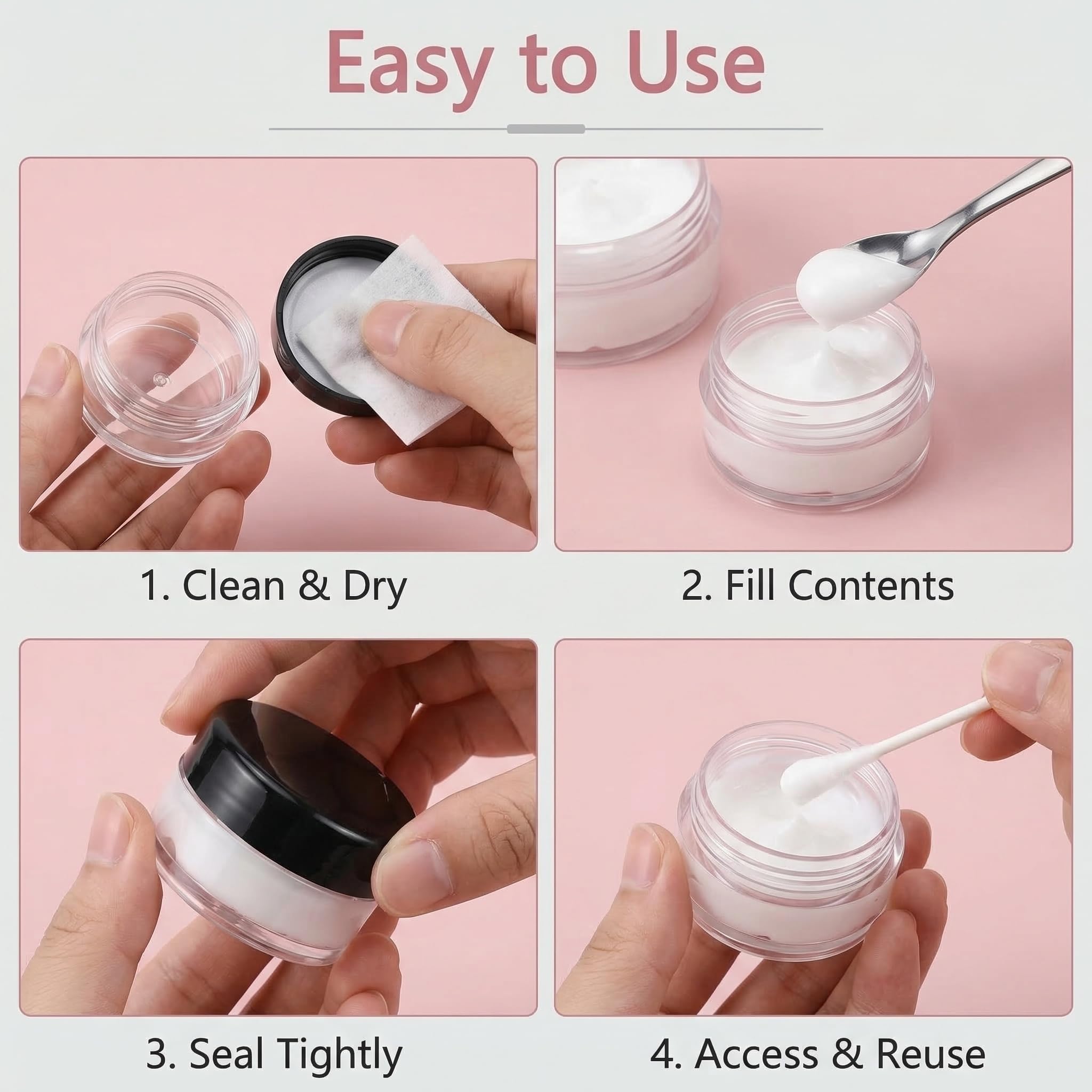 Easy to Use

1. Clean & Dry

2. Fill Contents

3. Seal Tightly

4. Access & Reuse