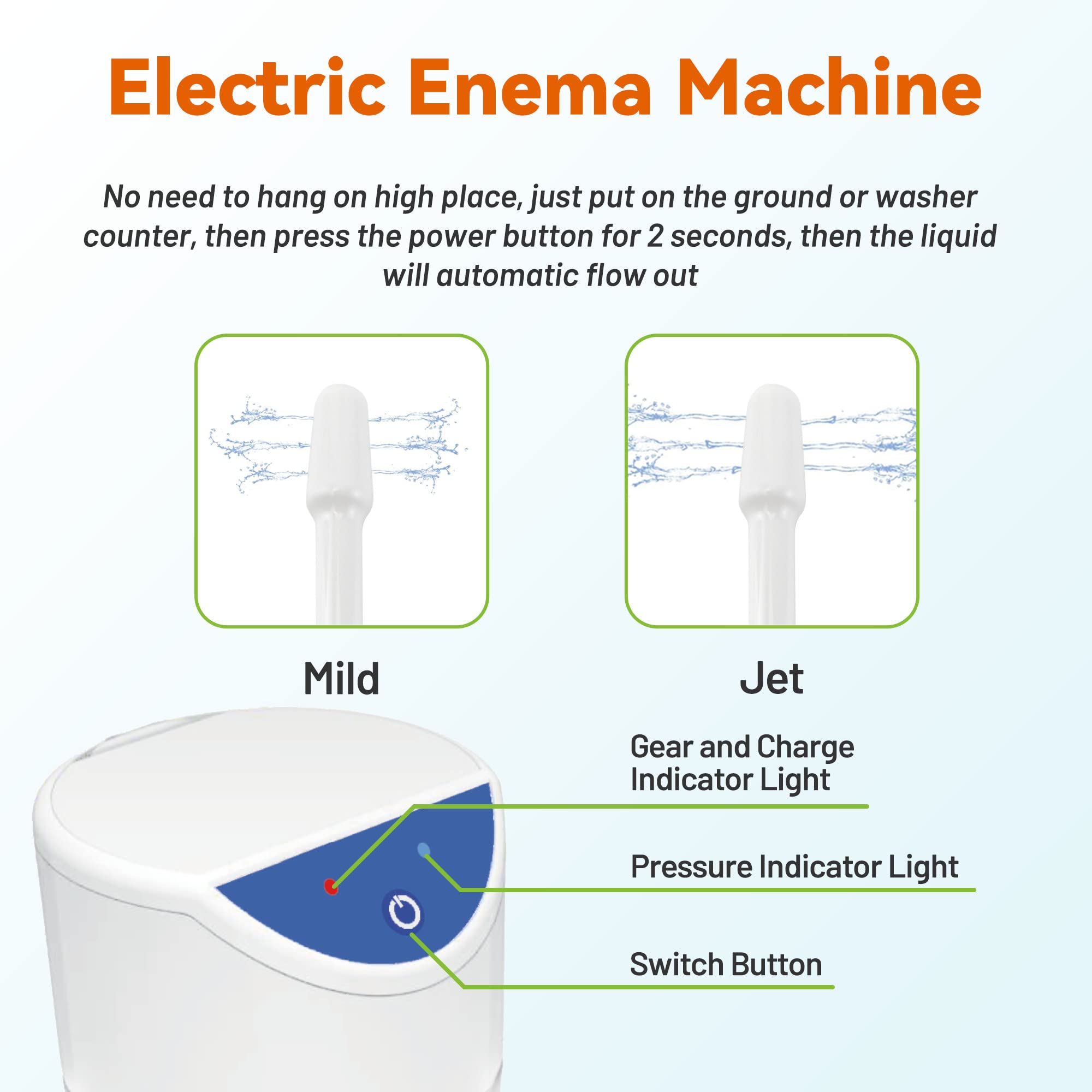 Electric Enema Machine

No need to hang on high place, just put on the ground or washer counter, then press the power button for 2 seconds, then the liquid will automatic flow out

Mild

Jet

Gear and Charge Indicator Light

Pressure Indicator Light

Switch Button