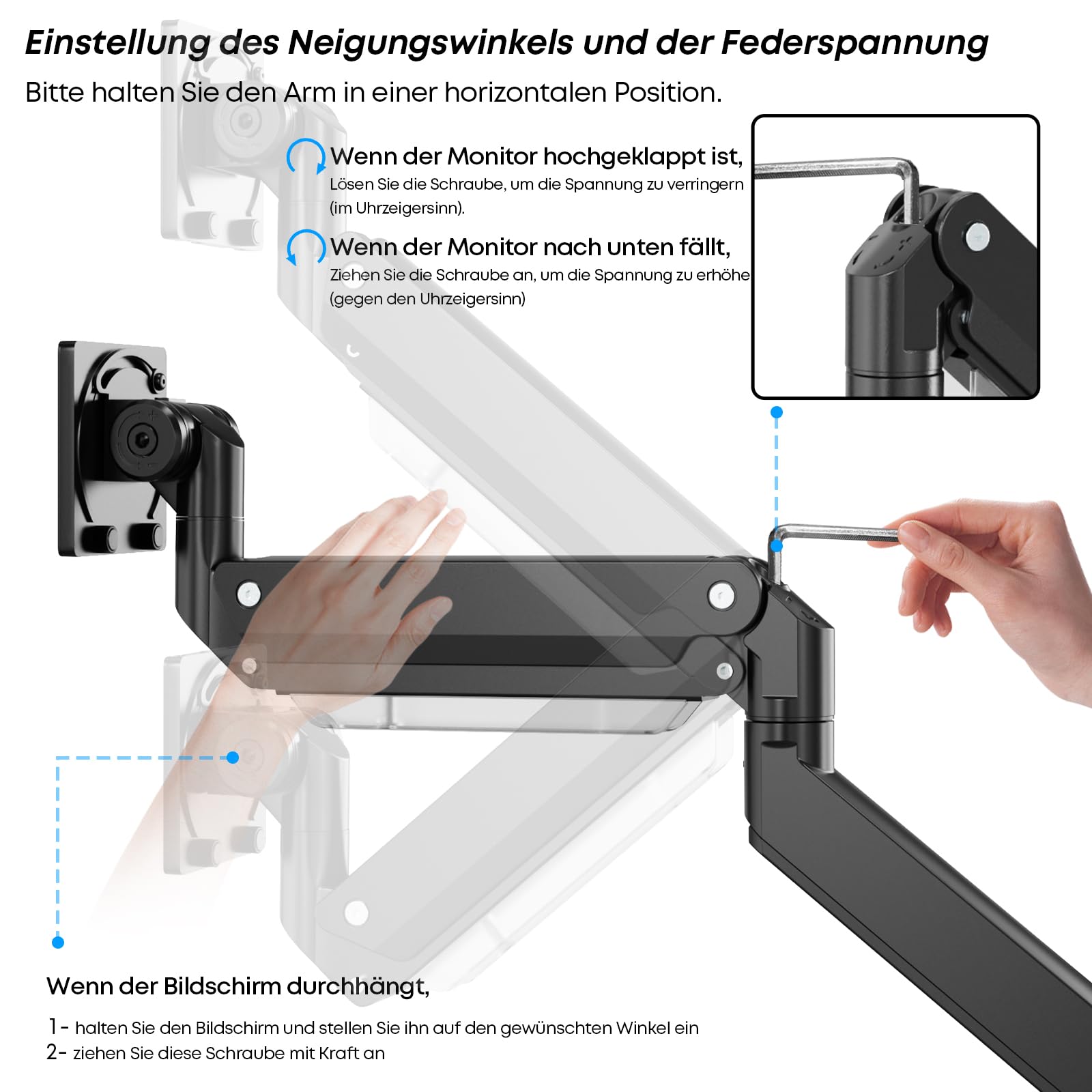 Einstellung des Neigungswinkels und der Federspannung

Bitte halten Sie den Arm in einer horizontalen Position.

Wenn der Monitor hochgeklappt ist,
Lösen Sie die Schraube, um die Spannung zu verringern (im Uhrzeigersinn).

Wenn der Monitor nach unten fällt,
Ziehen Sie die Schraube an, um die Spannung zu erhöhe (gegen den Uhrzeigersinn)

Wenn der Bildschirm durchhängt,

1- halten Sie den Bildschirm und stellen Sie ihn auf den gewünschten Winkel ein
2- ziehen Sie diese Schraube mit Kraft an