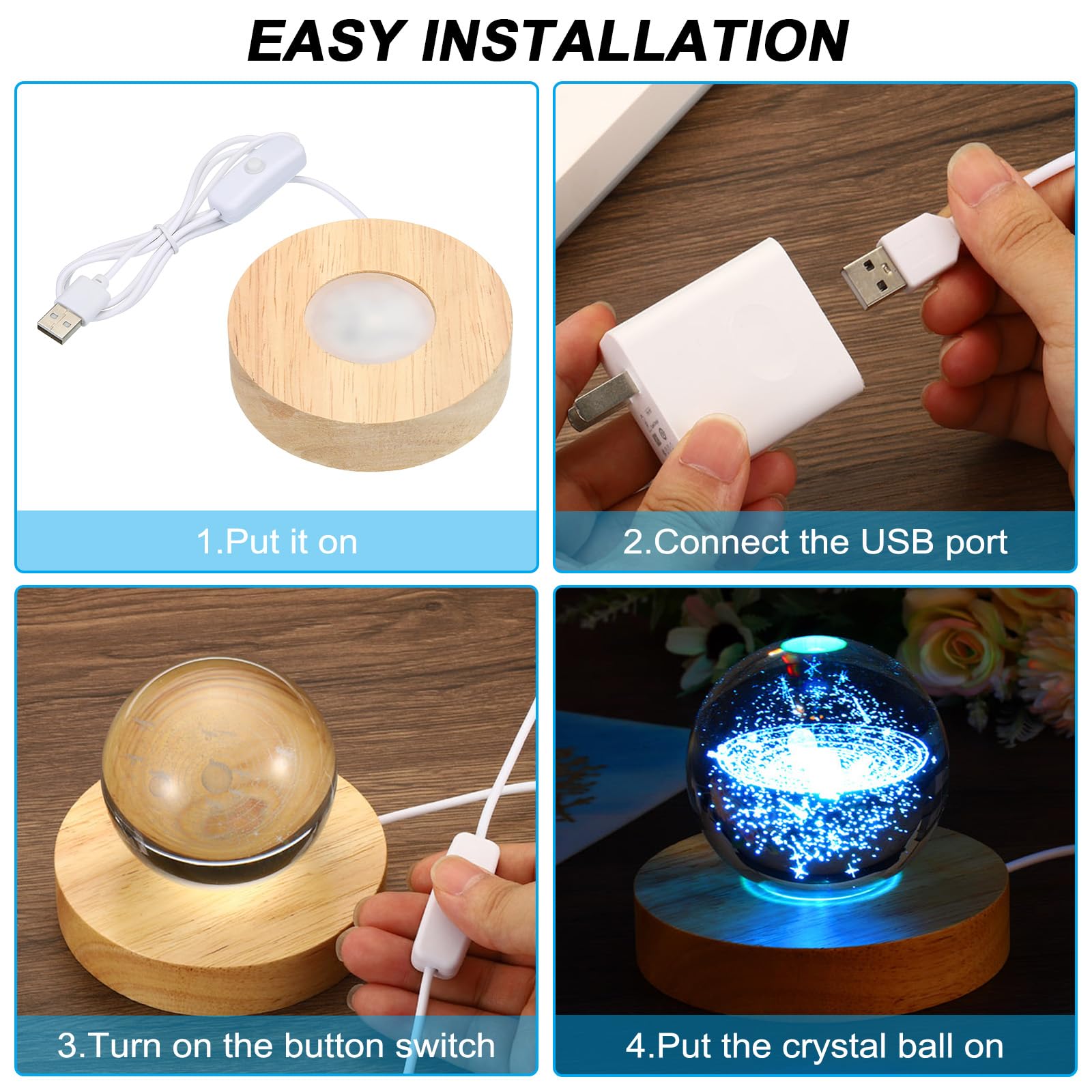 EASY INSTALLATION

1.Put it on

2.Connect the USB port

3.Turn on the button switch

4.Put the crystal ball on