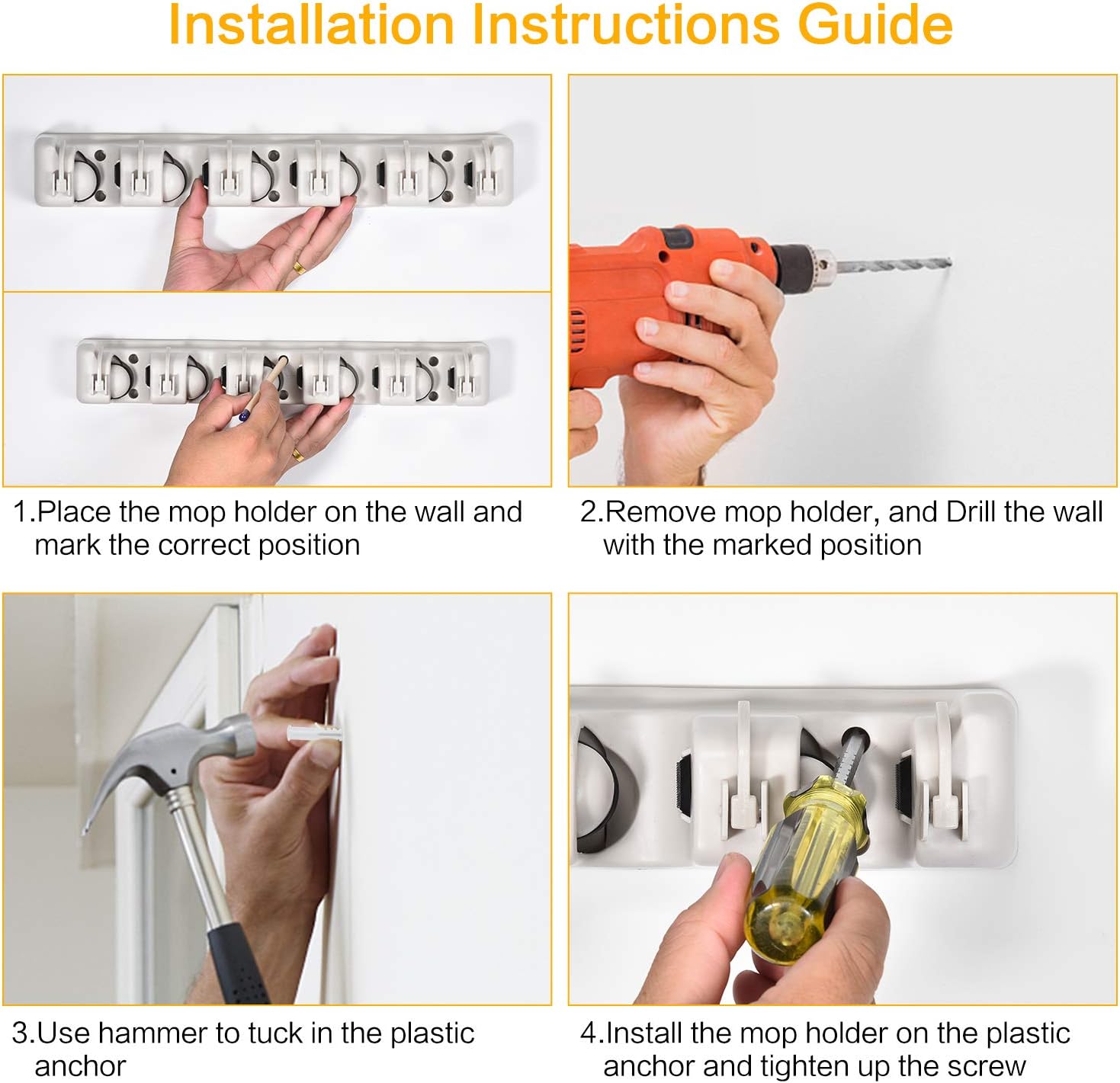 Installation Instructions Guide

1.Place the mop holder on the wall and mark the correct position

2.Remove mop holder, and Drill the wall with the marked position

3.Use hammer to tuck in the plastic anchor

4.Install the mop holder on the plastic anchor and tighten up the screw